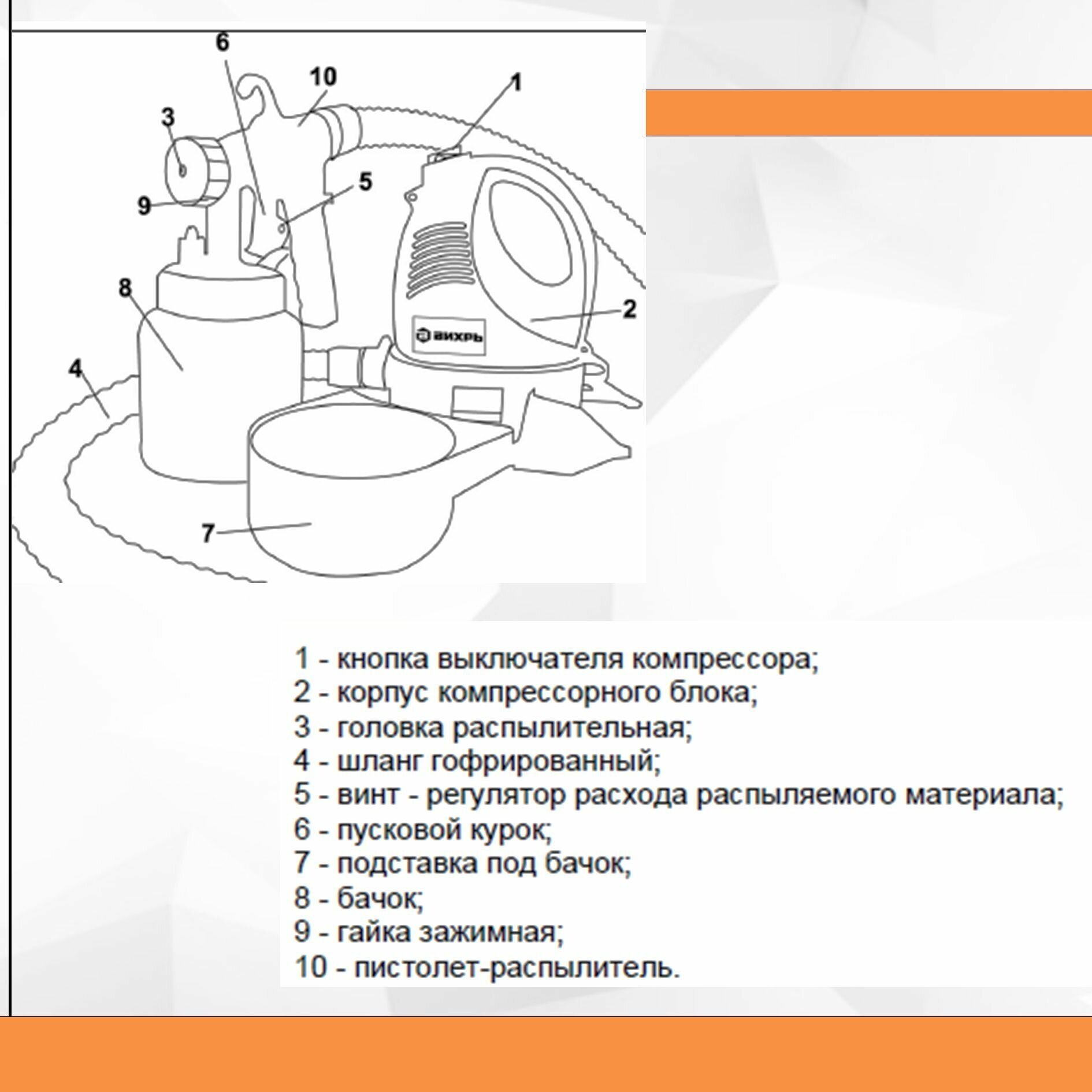 6
10
1
3
5
9
8
2
ВИХРЬ
4
7

1 - кнопка выключателя компрессора;
2 - корпус компрессорного блока;
3 - головка распылительная;
4 - шланг гофрированный;
5 - винт - регулятор расхода распыляемого материала;
6 - пусковой курок;
7 - подставка под бачок;
8 - бачок;
9 - гайка зажимная;
10 - пистолет-распылитель.