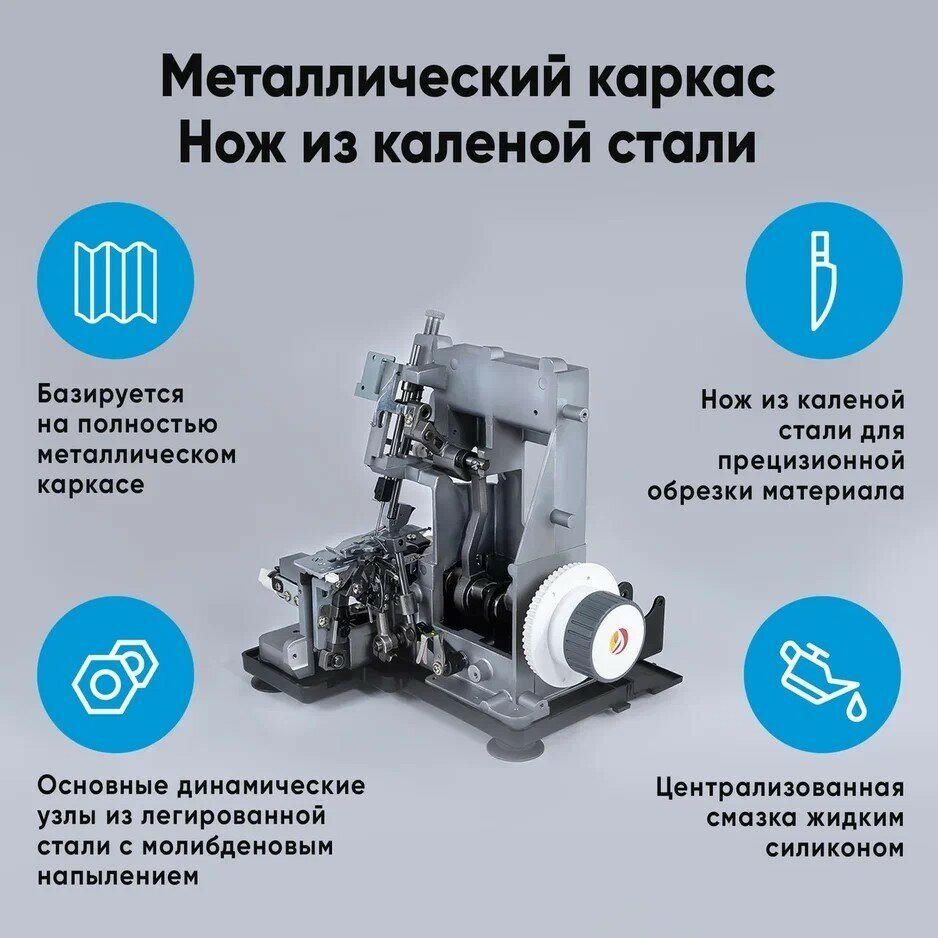 Металлический каркас
Нож из каленой стали

Базируется на полностью металлическом каркасе

Нож из каленой стали для прецизионной обрезки материала

Основные динамические узлы из легированной стали с молибденовым напылением

Централизованная смазка жидким силиконом