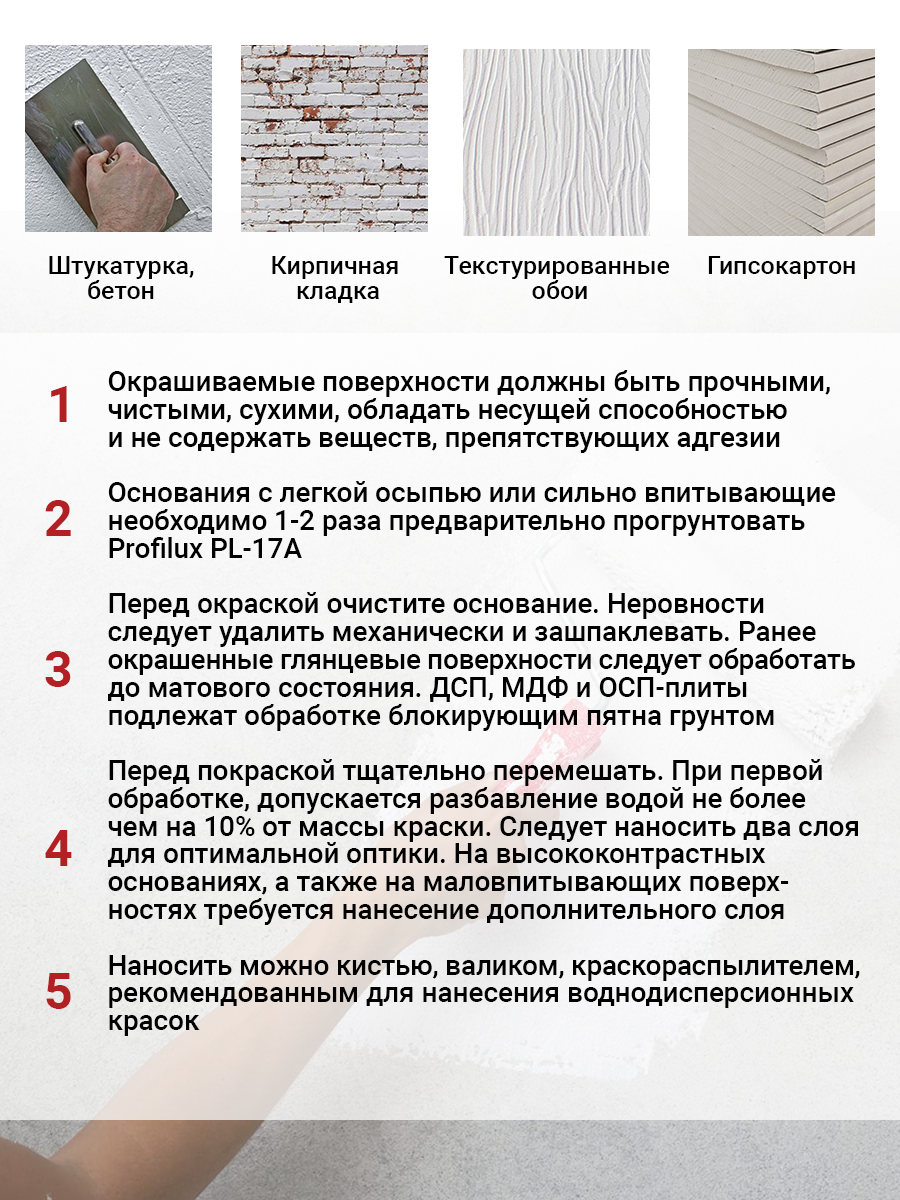 Штукатурка, бетон

Кирпичная кладка

Текстурированные обои

Гипсокартон

1 Окрашиваемые поверхности должны быть прочными, чистыми, сухими, обладать несущей способностью и не содержать веществ, препятствующих адгезии

2 Основания с легкой осыпью или сильно впитывающие необходимо 1-2 раза предварительно прогрунтовать Profilux PL-17A

3 Перед окраской очистите основание. Неровности следует удалить механически и зашпаклевать. Ранее окрашенные глянцевые поверхности следует обработать до матового состояния. ДСП, МДФ и ОСП-плиты подлежат обработке блокирующим пятна грунтом

4 Перед покраской тщательно перемешать. При первой обработке, допускается разбавление водой не более чем на 10% от массы краски. Следует наносить два слоя для оптимальной оптики. На высококонтрастных основаниях, а также на маловпитывающих поверхностях требуется нанесение дополнительного слоя

5 Наносить можно кистью, валиком, краскораспылителем, рекомендованным для нанесения воднодисперсионных красок