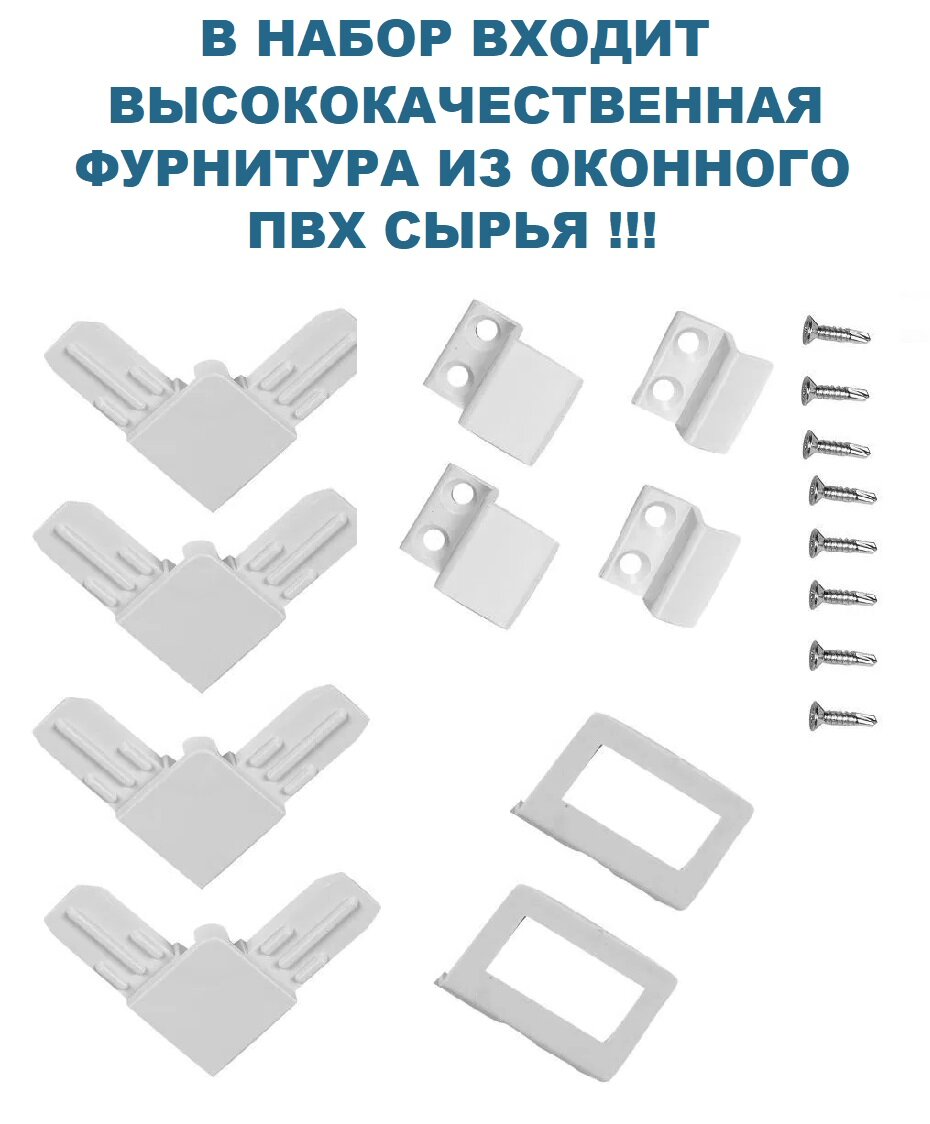 В НАБОР ВХОДИТ ВЫСОКОКАЧЕСТВЕННАЯ ФУРНИТУРА ИЗ ОКОННОГО ПВХ СЫРЬЯ !!!