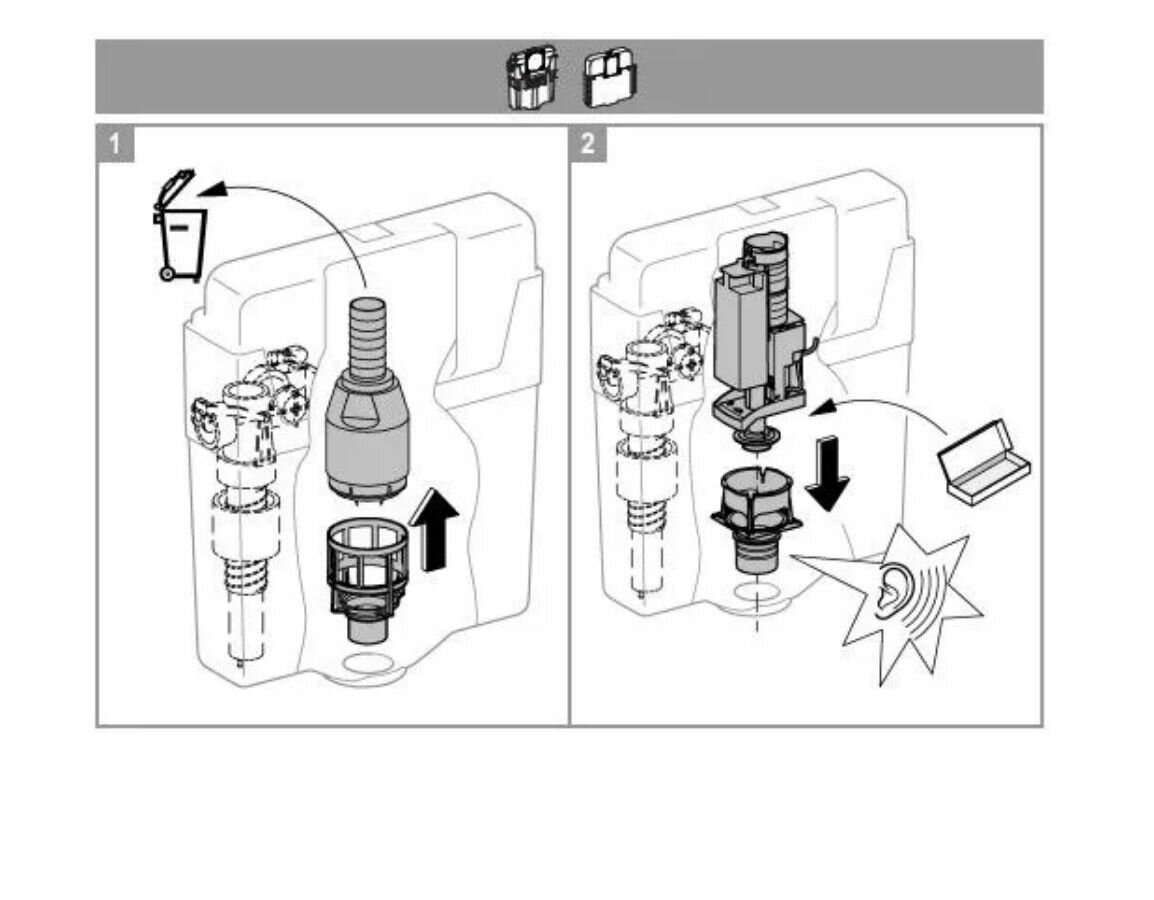 1

2