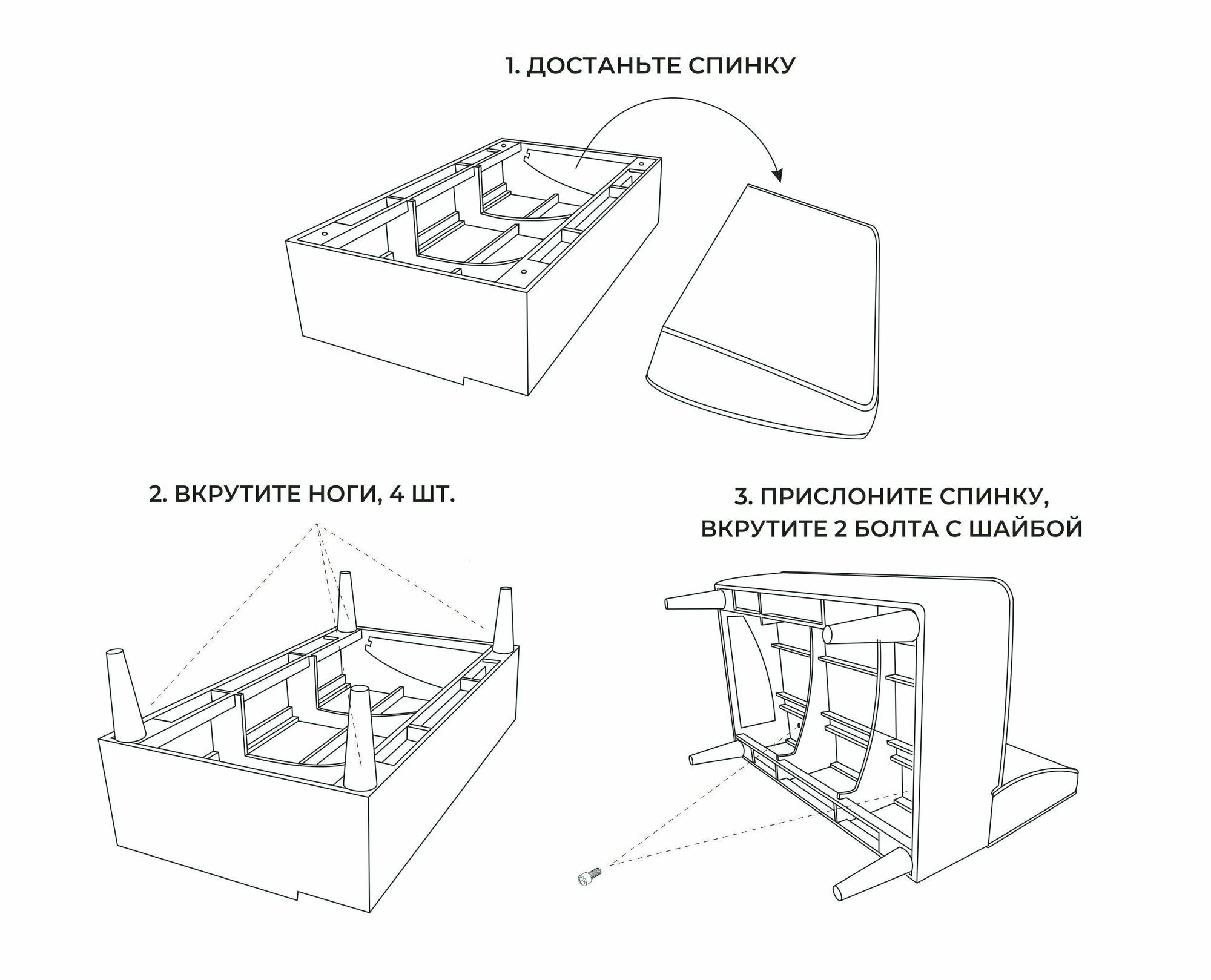 1. ДОСТАНЬТЕ СПИНКУ

2. ВКРУТИТЕ НОГИ, 4 ШТ.

3. ПРИСЛОНИТЕ СПИНКУ, ВКРУТИТЕ 2 БОЛТА С ШАЙБОЙ