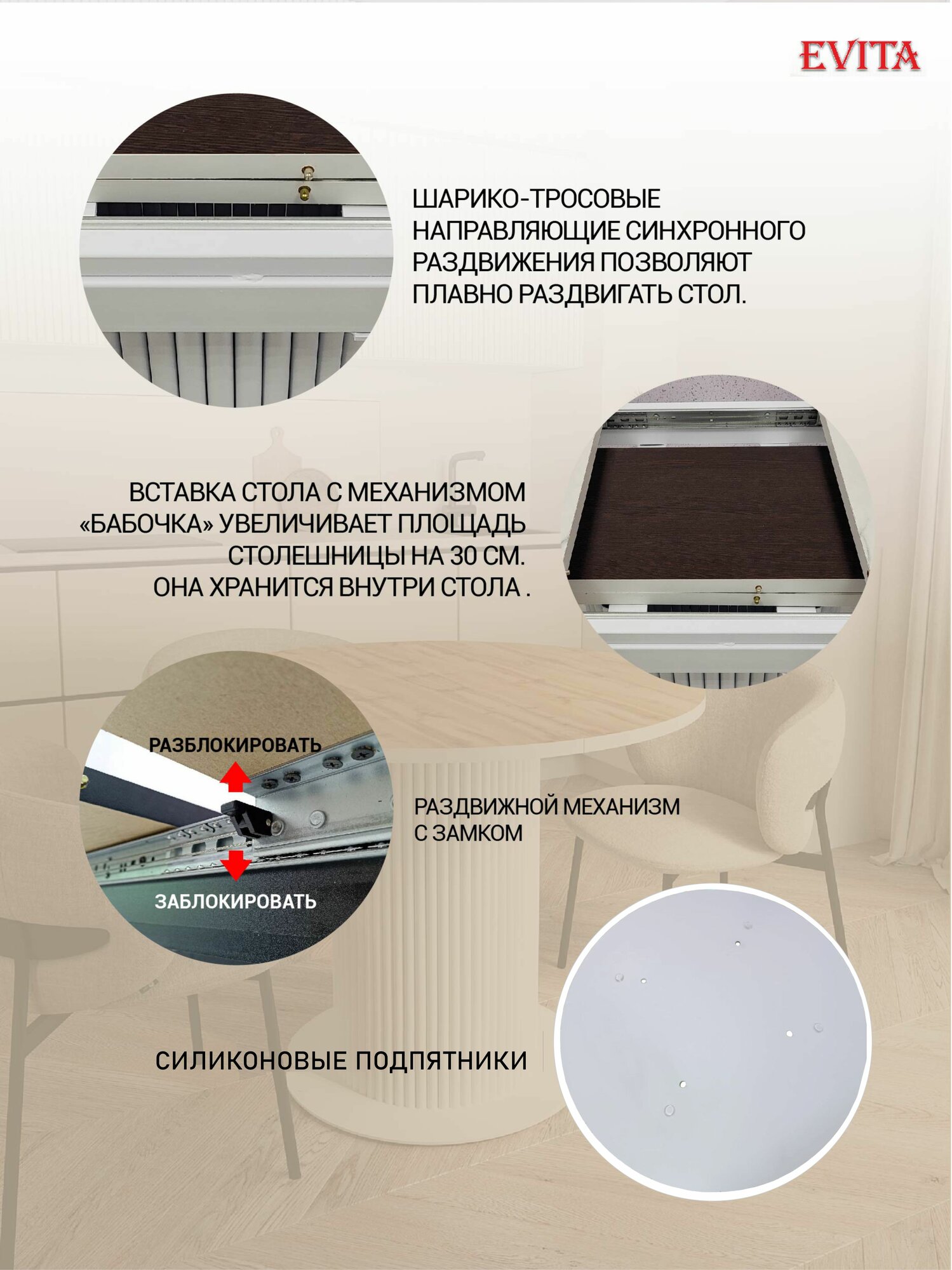 EVITA

ШАРИКО-ТРОСОВЫЕ НАПРАВЛЯЮЩИЕ СИНХРОННОГО РАЗДВИЖЕНИЯ ПОЗВОЛЯЮТ ПЛАВНО РАЗДВИГАТЬ СТОЛ.

ВСТАВКА СТОЛА С МЕХАНИЗМОМ «БАБОЧКА» УВЕЛИЧИВАЕТ ПЛОЩАДЬ СТОЛЕШНИЦЫ НА 30 СМ. ОНА ХРАНИТСЯ ВНУТРИ СТОЛА .

РАЗБЛОКИРОВАТЬ

ЗАБЛОКИРОВАТЬ

РАЗДВИЖНОЙ МЕХАНИЗМ С ЗАМКОМ

СИЛИКОНОВЫЕ ПОДПЯТНИКИ