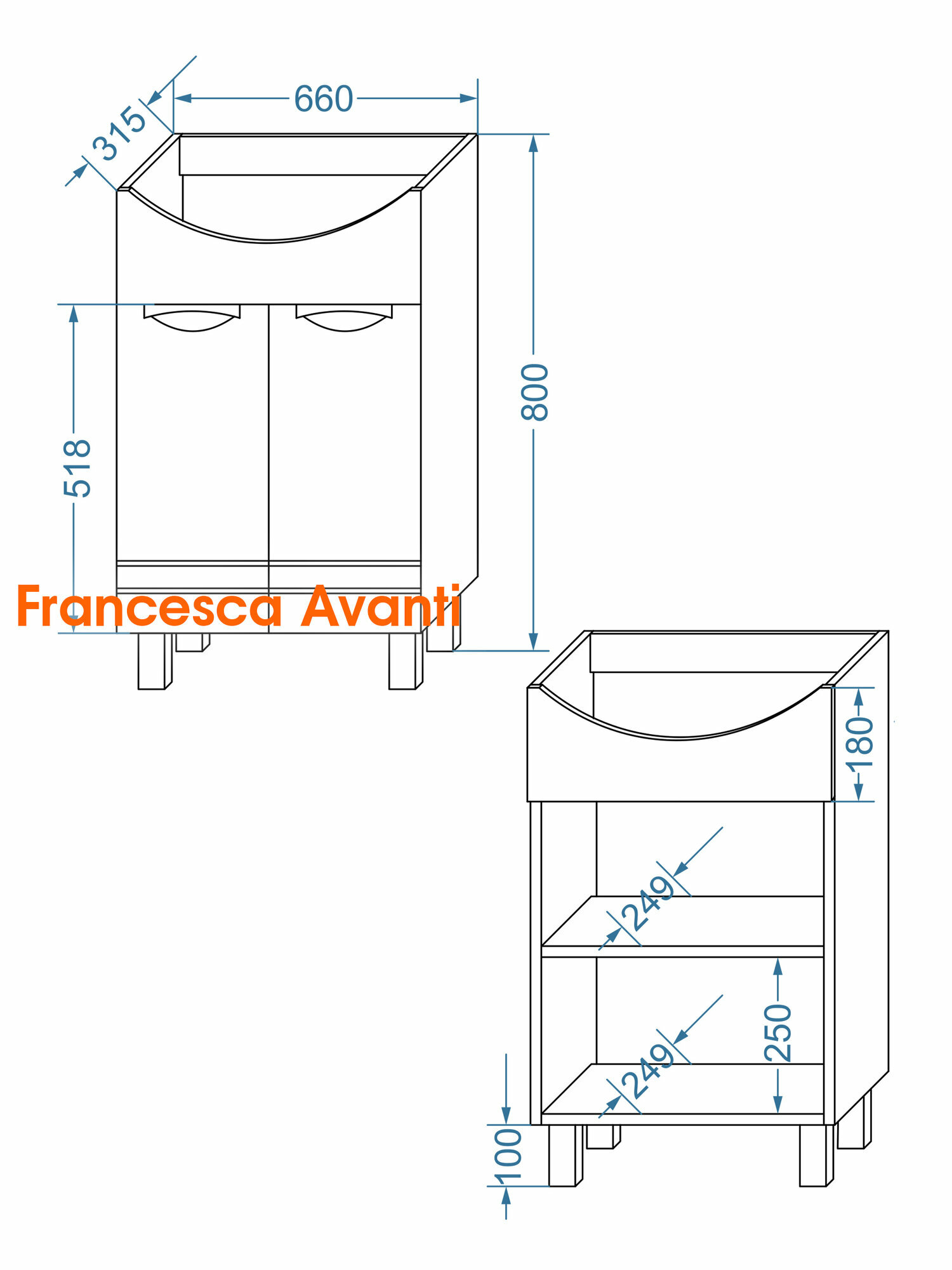 315
660
800
518
Francesca Avanti
180
249
250
249
100