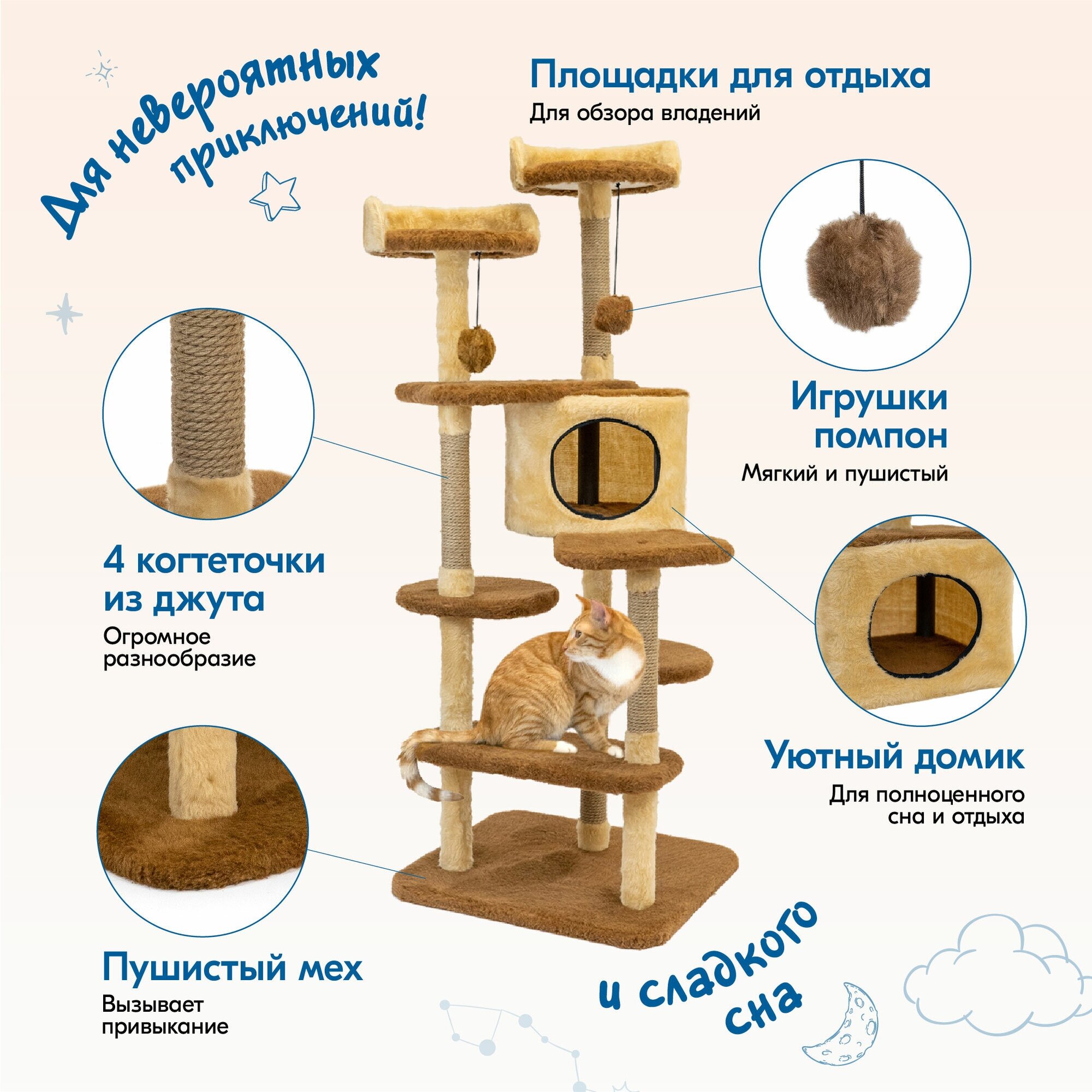 Для невероятных приключений!

Площадки для отдыха
Для обзора владений

Игрушки помпон
Мягкий и пушистый

4 когтеточки из джута
Огромное разнообразие

Уютный домик
Для полноценного сна и отдыха

Пушистый мех
Вызывает привыкание

и сладкого сна