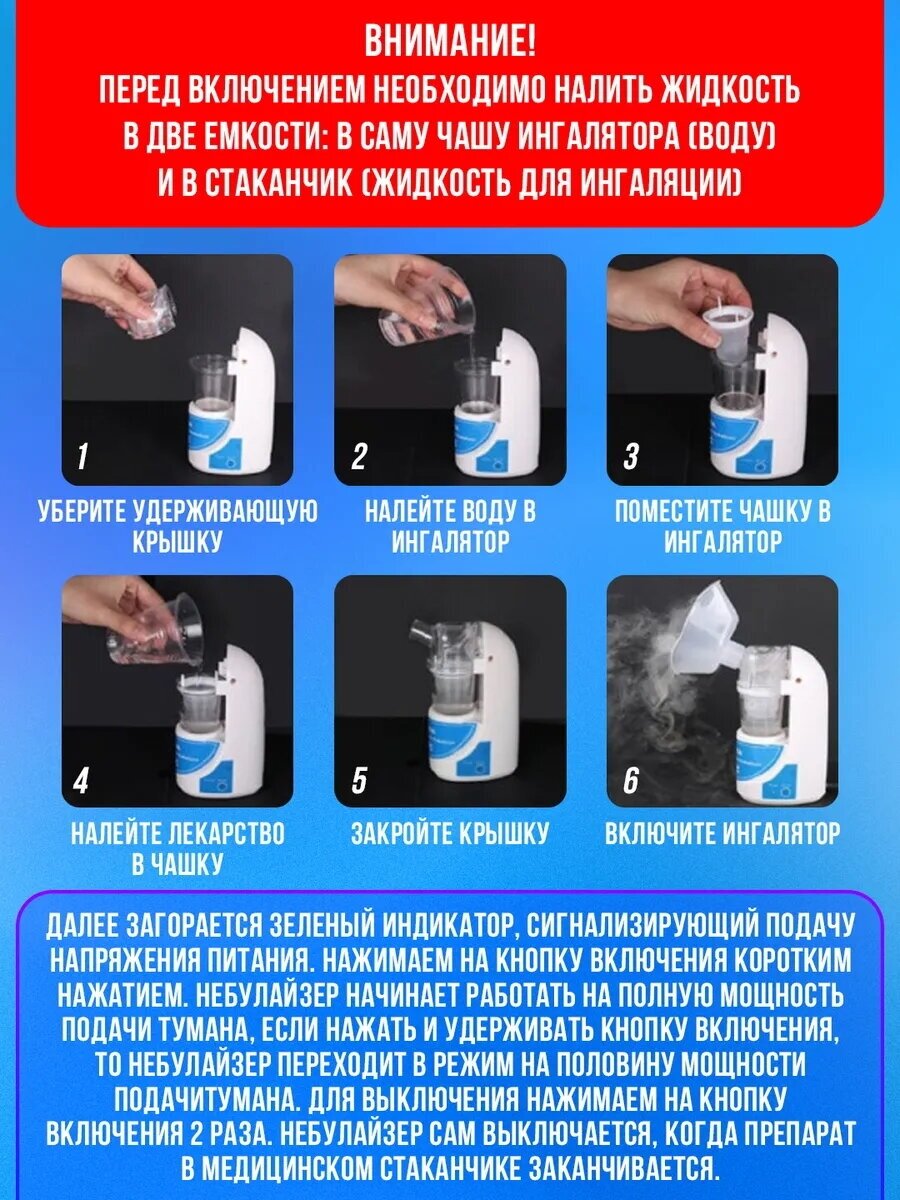 ВНИМАНИЕ!
ПЕРЕД ВКЛЮЧЕНИЕМ НЕОБХОДИМО НАЛИТЬ ЖИДКОСТЬ В ДВЕ ЕМКОСТИ: В САМУ ЧАШУ ИНГАЛЯТОРА (ВОДУ) И В СТАКАНЧИК (ЖИДКОСТЬ ДЛЯ ИНГАЛЯЦИИ)

1
УБЕРИТЕ УДЕРЖИВАЮЩУЮ КРЫШКУ

2
НАЛЕЙТЕ ВОДУ В ИНГАЛЯТОР

3
ПОМЕСТИТЕ ЧАШКУ В ИНГАЛЯТОР

4
НАЛЕЙТЕ ЛЕКАРСТВО В ЧАШКУ

5
ЗАКРОЙТЕ КРЫШКУ

6
ВКЛЮЧИТЕ ИНГАЛЯТОР

ДАЛЕЕ ЗАГОРАЕТСЯ ЗЕЛЕНЫЙ ИНДИКАТОР, СИГНАЛИЗИРУЮЩИЙ ПОДАЧУ НАПРЯЖЕНИЯ ПИТАНИЯ. НАЖИМАЕМ НА КНОПКУ ВКЛЮЧЕНИЯ КОРОТКИМ НАЖАТИЕМ. НЕБУЛАЙЗЕР НАЧИНАЕТ РАБОТАТЬ НА ПОЛНУЮ МОЩНОСТЬ ПОДАЧИ ТУМАНА, ЕСЛИ НАЖАТЬ И УДЕРЖИВАТЬ КНОПКУ ВКЛЮЧЕНИЯ, ТО НЕБУЛАЙЗЕР ПЕРЕХОДИТ В РЕЖИМ НА ПОЛОВИНУ МОЩНОСТИ ПОДАЧИТУМАНА. ДЛЯ ВЫКЛЮЧЕНИЯ НАЖИМАЕМ НА КНОПКУ ВКЛЮЧЕНИЯ 2 РАЗА. НЕБУЛАЙЗЕР САМ ВЫКЛЮЧАЕТСЯ, КОГДА ПРЕПАРАТ В МЕДИЦИНСКОМ СТАКАНЧИКЕ ЗАКАНЧИВАЕТСЯ.