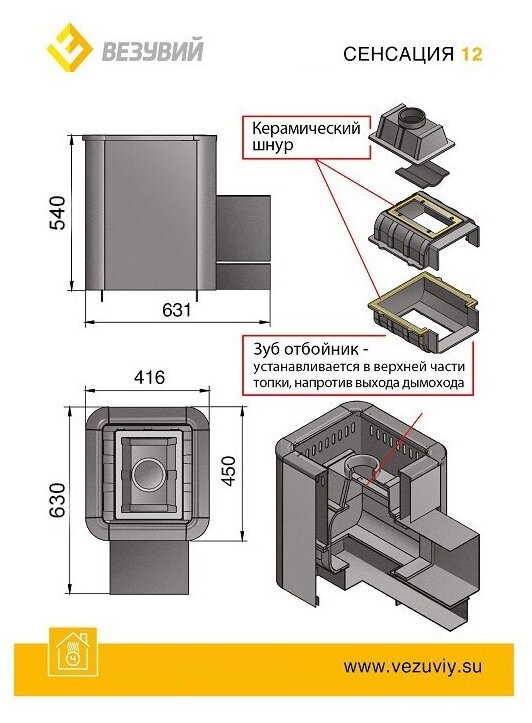 ВЕЗУВИЙ

СЕНСАЦИЯ 12

Керамический шнур

540

631

Зуб отбойник - устанавливается в верхней части топки, напротив выхода дымохода

416

630

450

www.vezuviy.su