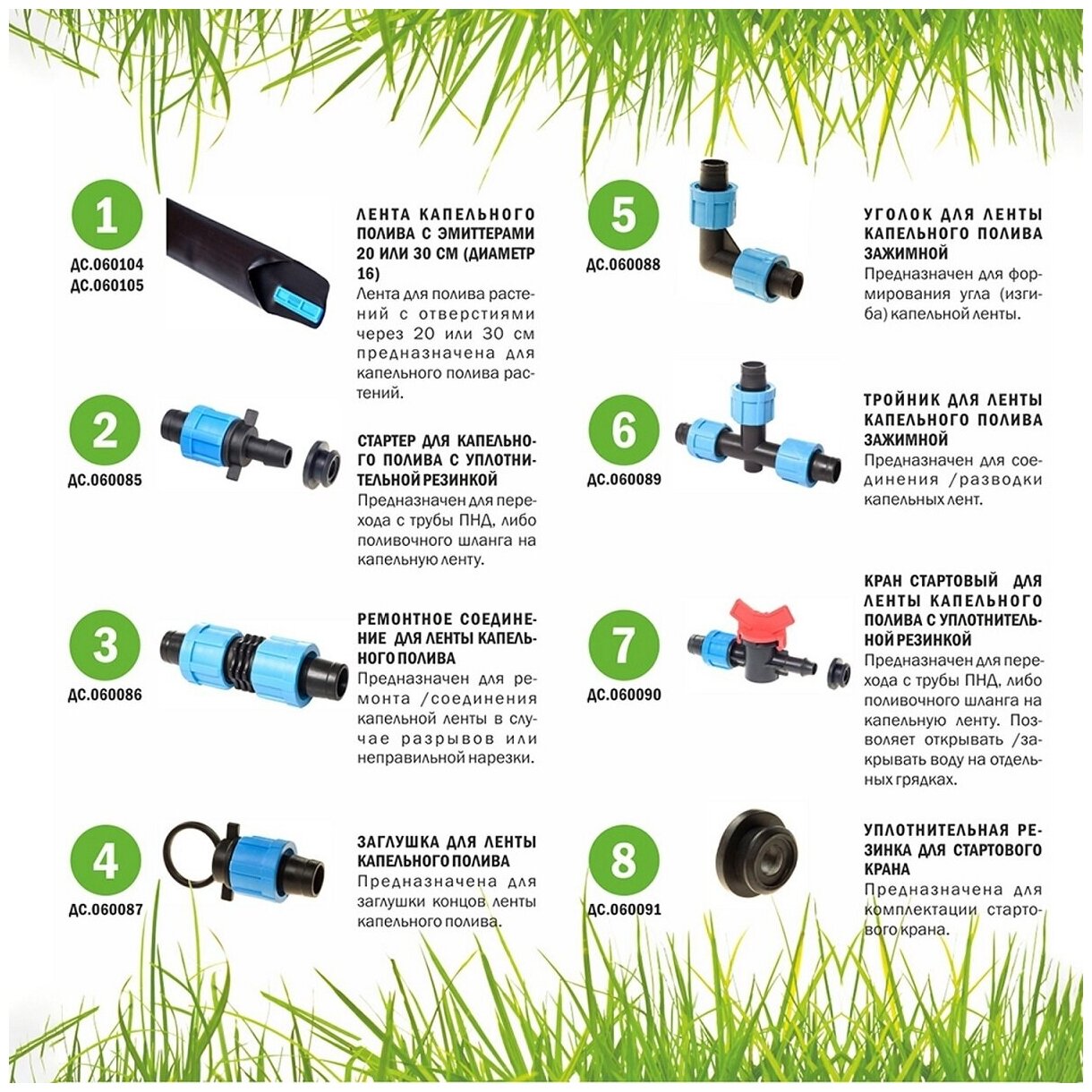 1
ДС.060104
ДС.060105

ЛЕНТА КАПЕЛЬНОГО ПОЛИВА С ЭМИТТЕРАМИ 20 ИЛИ 30 СМ (ДИАМЕТР 16)
Лента для полива растений с отверстиями через 20 или 30 см предназначена для капельного полива растений.

2
ДС.060085

СТАРТЕР ДЛЯ КАПЕЛЬНОГО ПОЛИВА С УПЛОТНИТЕЛЬНОЙ РЕЗИНКОЙ
Предназначен для перехода с трубы ПНД, либо поливочного шланга на капельную ленту.

3
ДС.060086

РЕМОНТНОЕ СОЕДИНЕНИЕ ДЛЯ ЛЕНТЫ КАПЕЛЬНОГО ПОЛИВА
Предназначен для ремонта /соединения капельной ленты в случае разрывов или неправильной нарезки.

4
ДС.060087

ЗАГЛУШКА ДЛЯ ЛЕНТЫ КАПЕЛЬНОГО ПОЛИВА
Предназначена для заглушки концов ленты капельного полива.

5
ДС.060088

УГОЛОК ДЛЯ ЛЕНТЫ КАПЕЛЬНОГО ПОЛИВА ЗАЖИМНОЙ
Предназначен для формирования угла (изгиба) капельной ленты.

6
ДС.060089

ТРОЙНИК ДЛЯ ЛЕНТЫ КАПЕЛЬНОГО ПОЛИВА ЗАЖИМНОЙ
Предназначен для соединения /разводки капельных лент.

7
ДС.060090

КРАН СТАРТОВЫЙ ДЛЯ ЛЕНТЫ КАПЕЛЬНОГО ПОЛИВА С УПЛОТНИТЕЛЬНОЙ РЕЗИНКОЙ
Предназначен для перехода с трубы ПНД, либо поливочного шланга на капельную ленту. Позволяет открывать /закрывать воду на отдельных грядках.

8
ДС.060091

УПЛОТНИТЕЛЬНАЯ РЕЗИНКА ДЛЯ СТАРТОВОГО КРАНА
Предназначена для комплектации стартового крана.