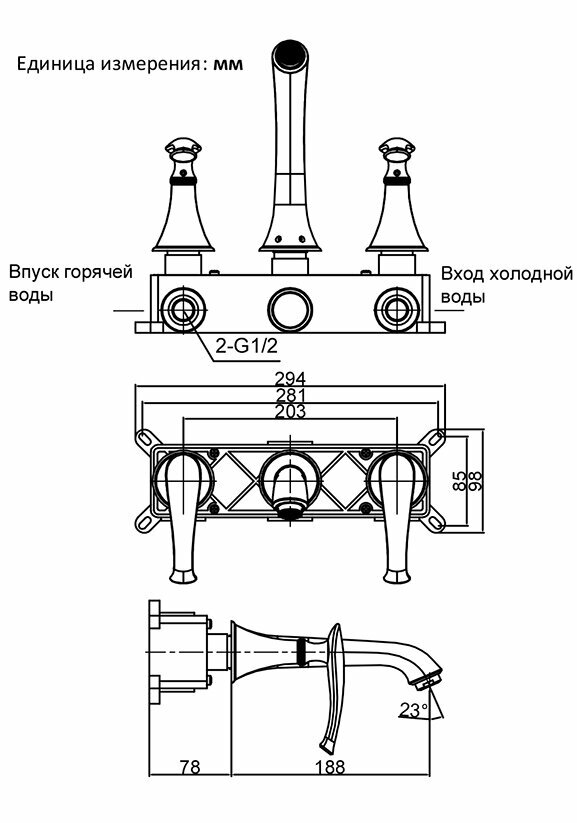 Единица измерения: мм

Впуск горячей воды

Вход холодной воды

2-G1/2

294

281

203

85

98

23°

78

188