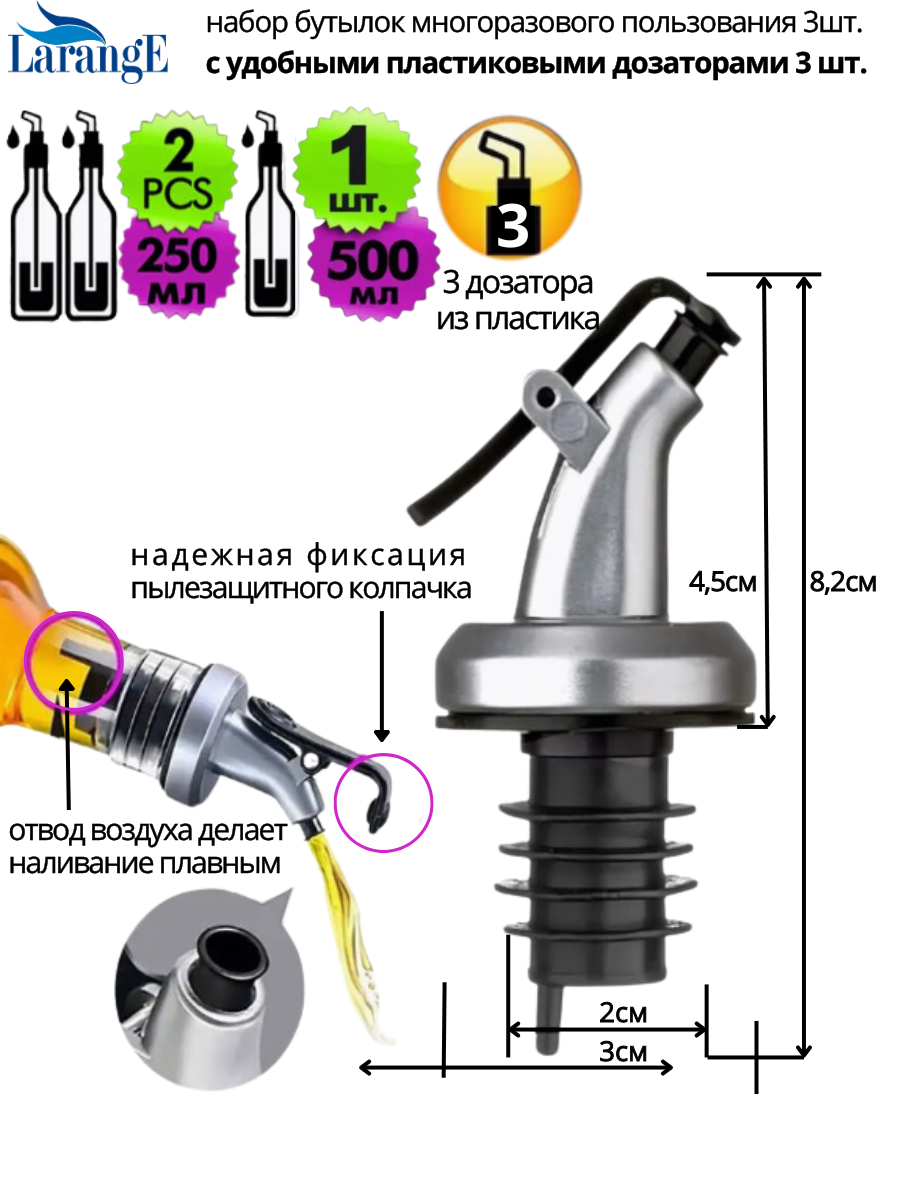 LarangE

набор бутылок многоразового пользования 3шт.
с удобными пластиковыми дозаторами 3 шт.

2 PCS
250 мл

1 шт.
500 мл

3

3 дозатора из пластика

надежная фиксация пылезащитного колпачка

отвод воздуха делает наливание плавным

4,5см

8,2см

2см

3см