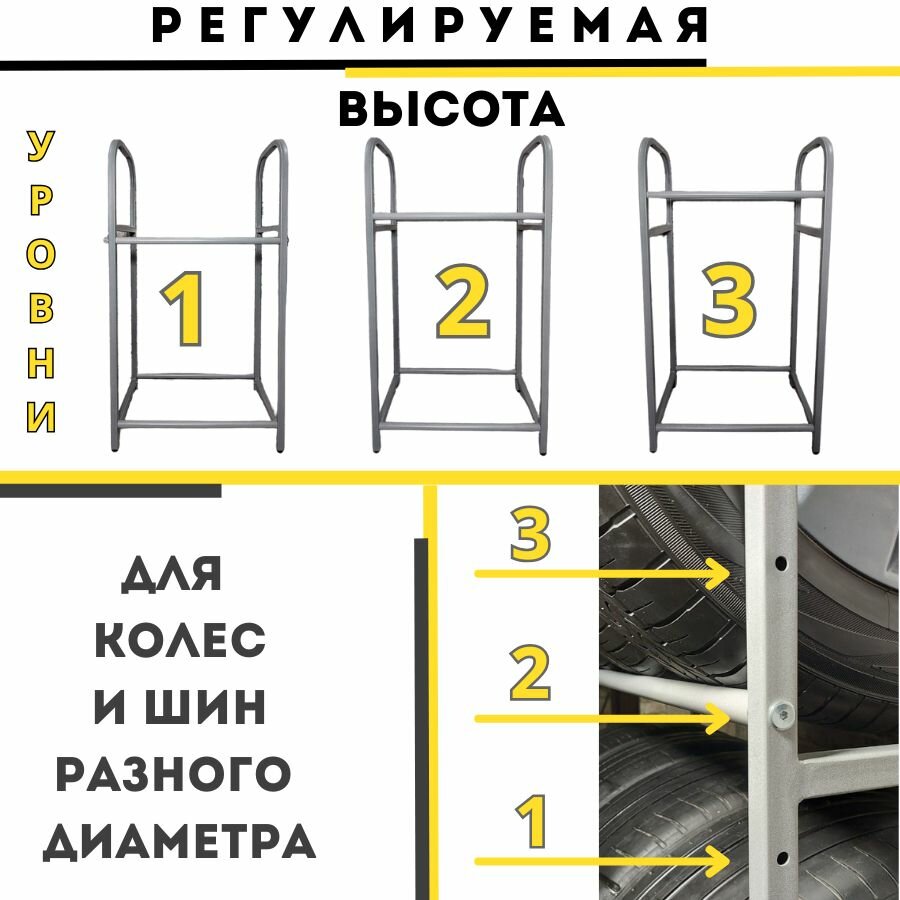 РЕГУЛИРУЕМАЯ

ВЫСОТА

УРОВНИ

1

2

3

ДЛЯ КОЛЕС И ШИН РАЗНОГО ДИАМЕТРА

3

2

1