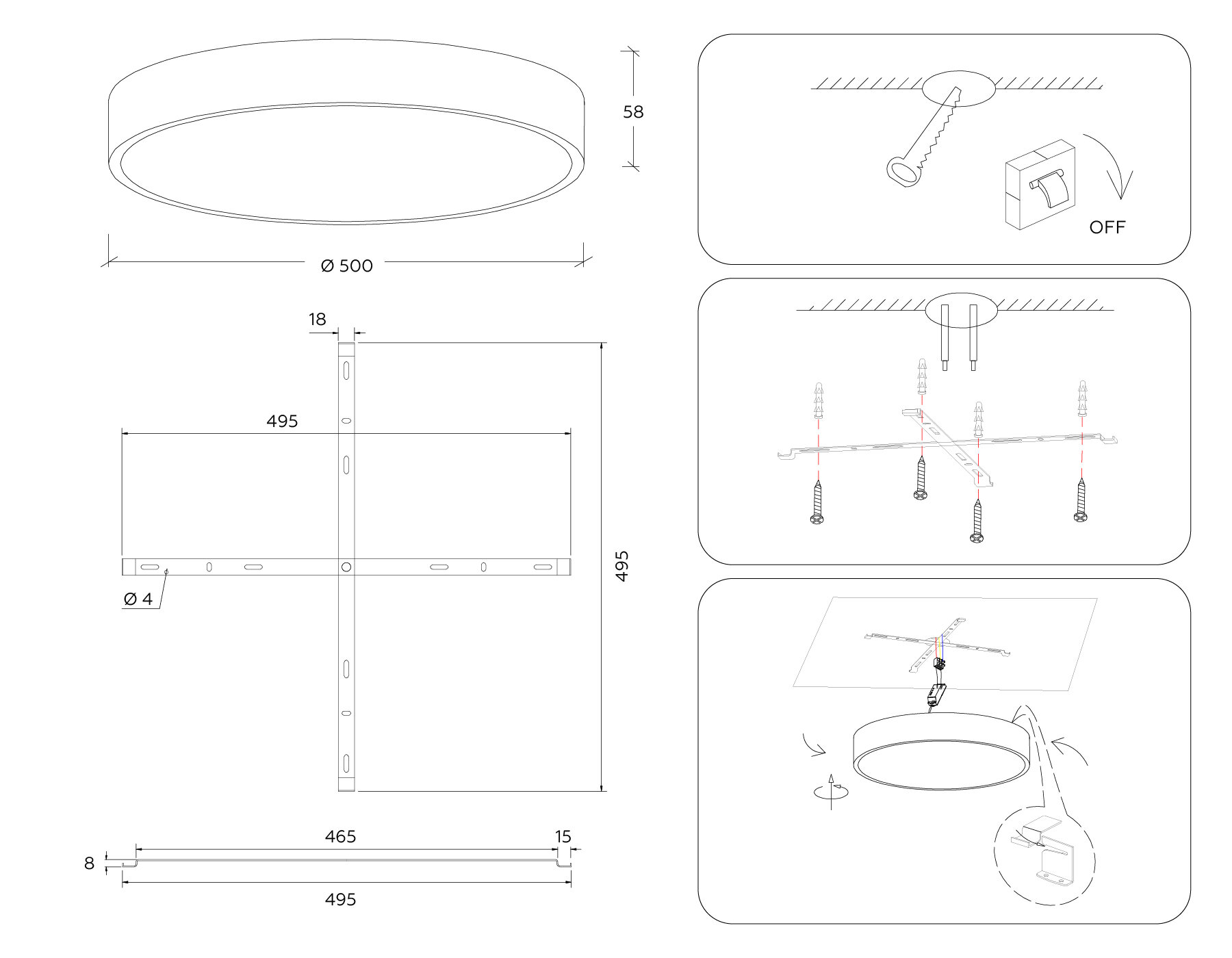 58

Ø 500

18

495

495

Ø 4

465

15

8

495

OFF