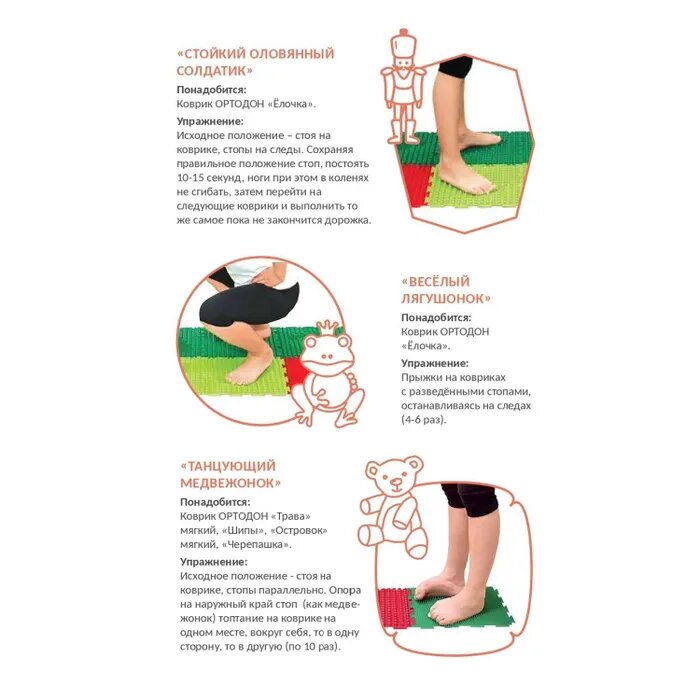 «СТОЙКИЙ ОЛОВЯННЫЙ СОЛДАТИК»

Понадобится:
Коврик ОРТОДОН «Ёлочка».

Упражнение:
Исходное положение – стоя на коврике, стопы на следы. Сохраняя правильное положение стоп, постоять 10-15 секунд, ноги при этом в коленях не сгибать, затем перейти на следующие коврики и выполнить то же самое пока не закончится дорожка.

«ВЕСЁЛЫЙ ЛЯГУШОНОК»

Понадобится:
Коврик ОРТОДОН «Ёлочка».

Упражнение:
Прыжки на ковриках с разведёнными стопами, останавливаясь на следах (4-6 раз).

«ТАНЦУЮЩИЙ МЕДВЕЖОНОК»

Понадобится:
Коврик ОРТОДОН «Трава» мягкий, «Шипы», «Островок» мягкий, «Черепашка».

Упражнение:
Исходное положение - стоя на коврике, стопы параллельно. Опора на наружный край стоп (как медвежонок) топтание на коврике на одном месте, вокруг себя, то в одну сторону, то в другую (по 10 раз).