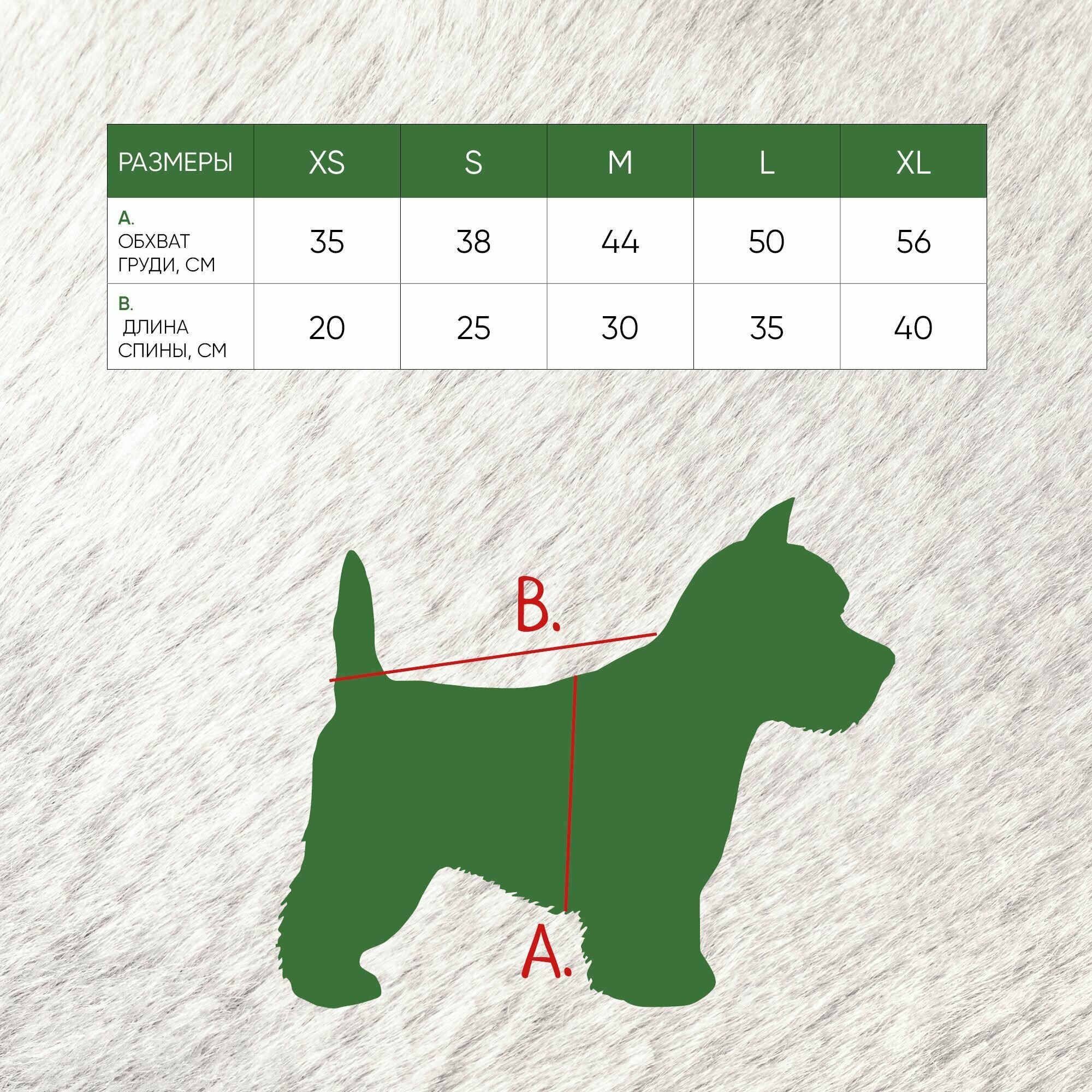 | РАЗМЕРЫ | XS | S | M | L | XL |
|---|---|---|---|---|---|
| A. ОБХВАТ ГРУДИ, СМ | 35 | 38 | 44 | 50 | 56 |
| B. ДЛИНА СПИНЫ, СМ | 20 | 25 | 30 | 35 | 40 |

B.

A.