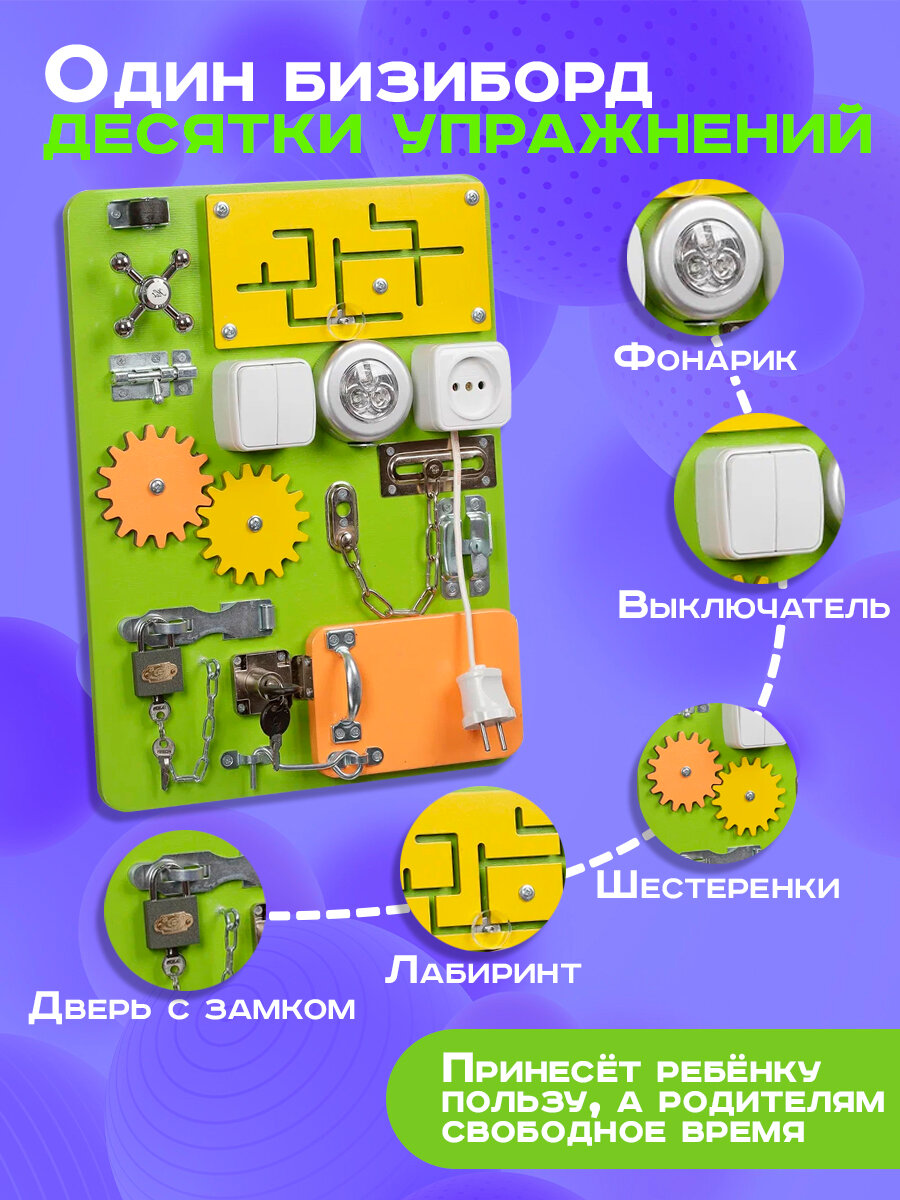 Один бизиборд
десятки упражнений

Фонарик

Выключатель

Шестеренки

Лабиринт

Дверь с замком

Принесёт ребёнку пользу, а родителям свободное время