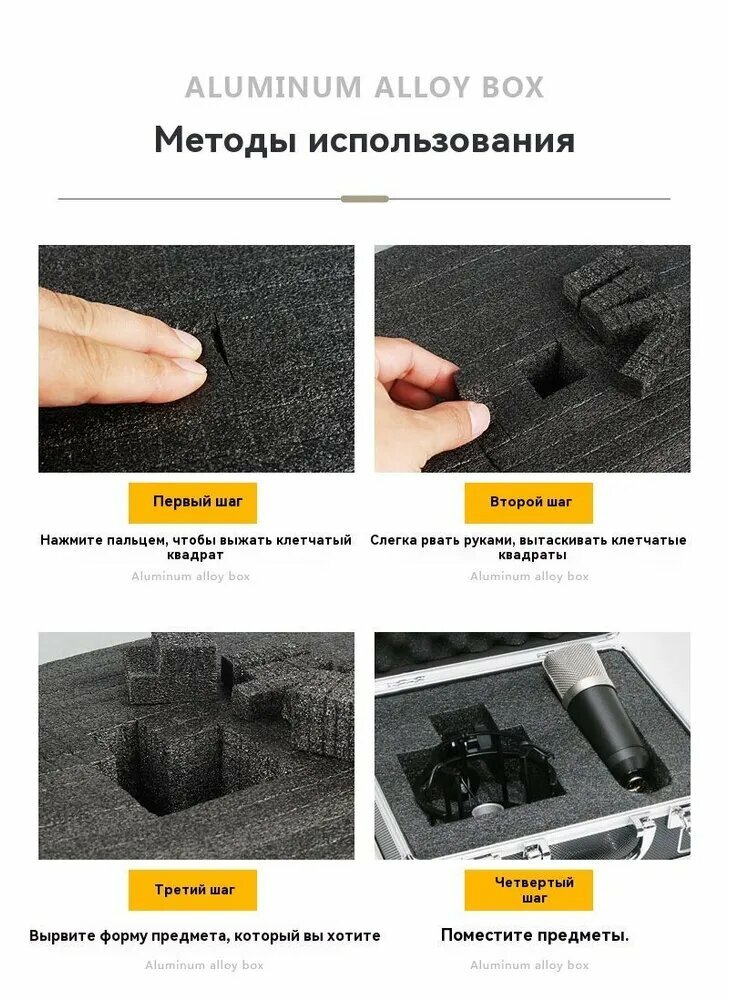 ALUMINUM ALLOY BOX

Методы использования

Первый шаг

Нажмите пальцем, чтобы выжать клетчатый квадрат

Aluminum alloy box

Второй шаг

Слегка рвать руками, вытаскивать клетчатые квадраты

Aluminum alloy box

Третий шаг

Вырвите форму предмета, который вы хотите

Aluminum alloy box

Четвертый шаг

Поместите предметы.

Aluminum alloy box