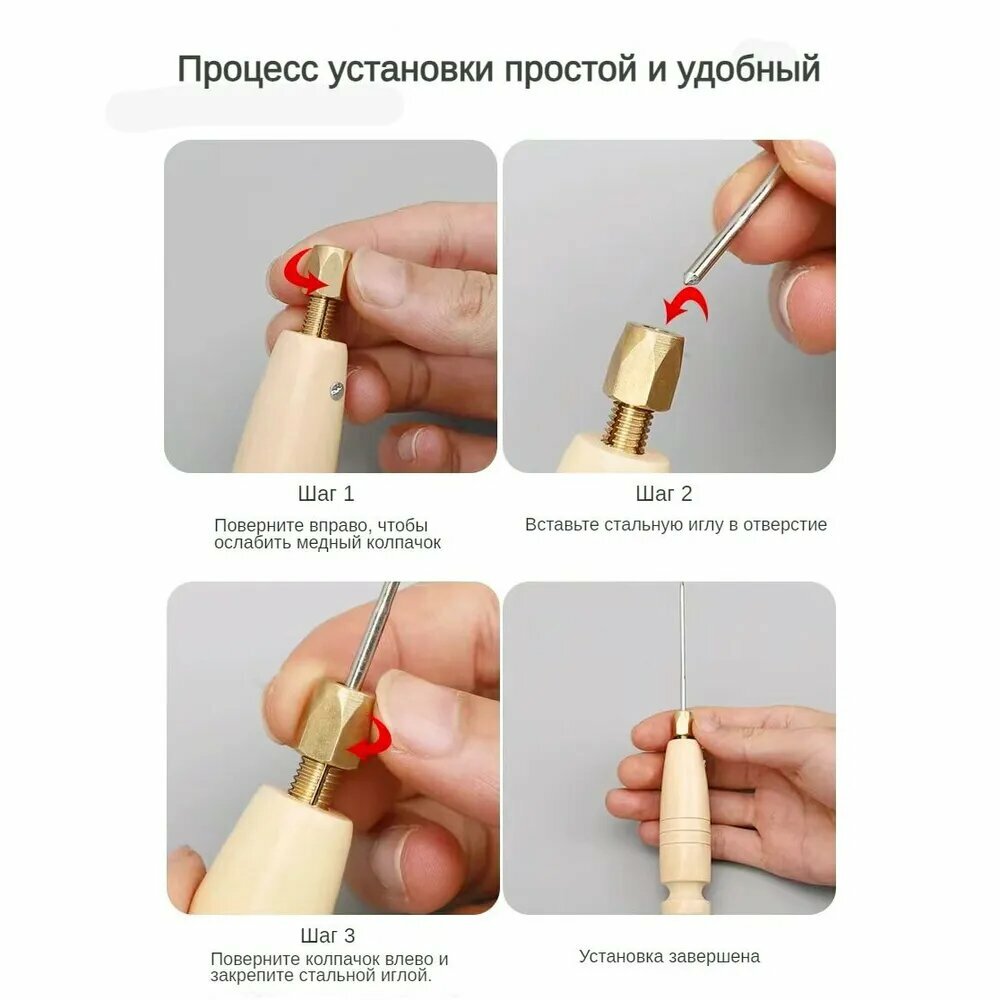 Процесс установки простой и удобный

Шаг 1

Поверните вправо, чтобы ослабить медный колпачок

Шаг 2

Вставьте стальную иглу в отверстие

Шаг 3

Поверните колпачок влево и закрепите стальной иглой.

Установка завершена