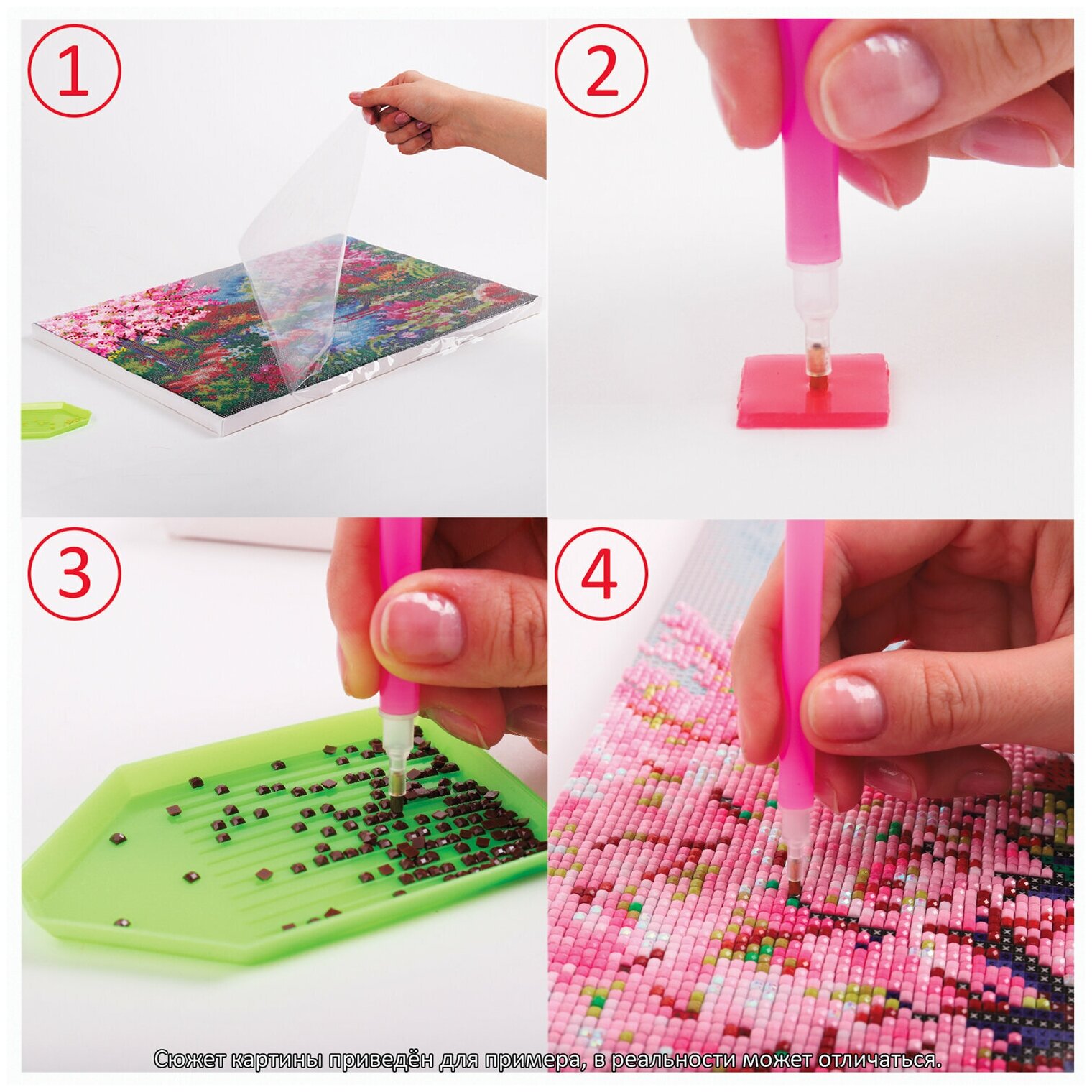 1

2

3

4

Сюжет картины приведён для примера, в реальности может отличаться.