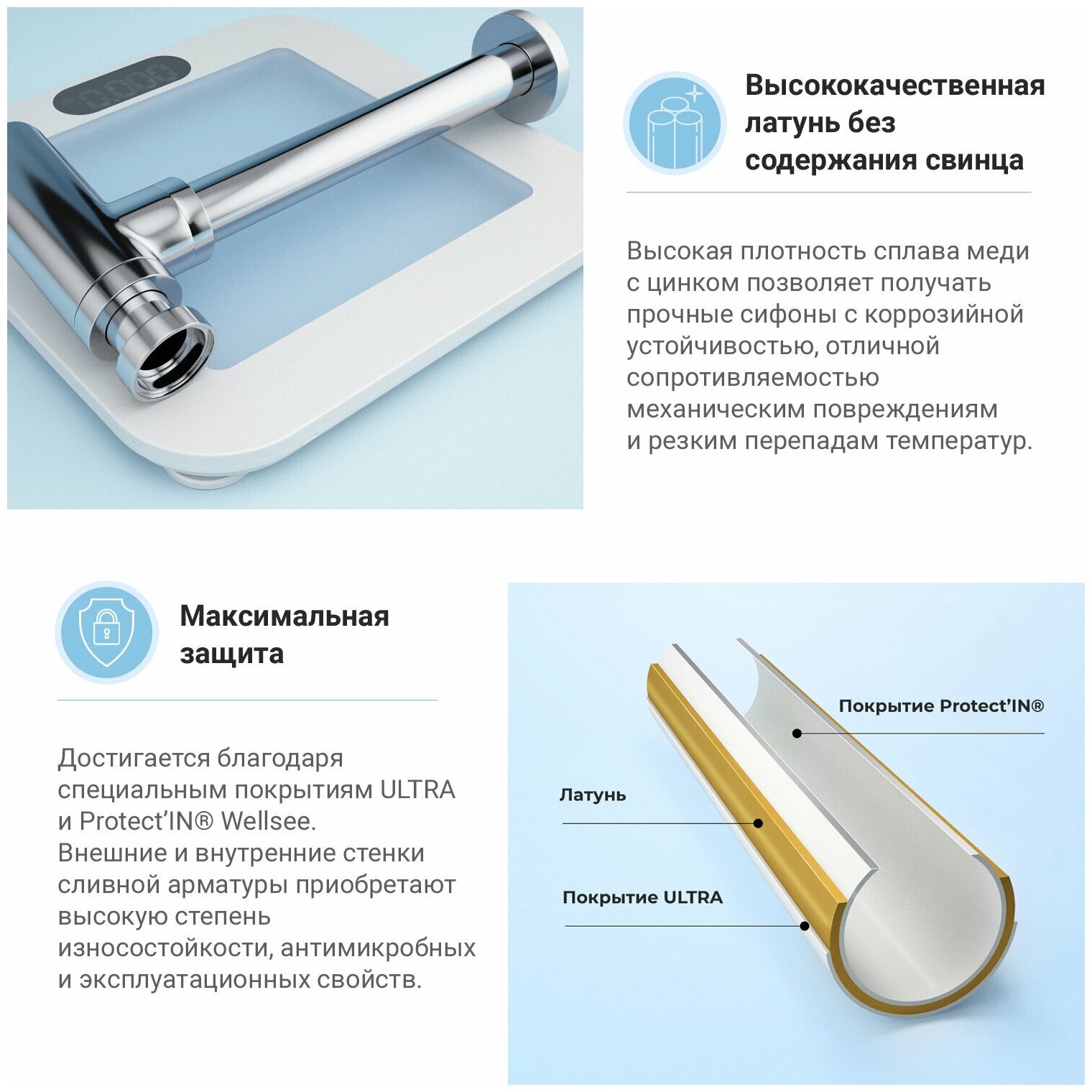 Высококачественная латунь без содержания свинца

Высокая плотность сплава меди с цинком позволяет получать прочные сифоны с коррозийной устойчивостью, отличной сопротивляемостью механическим повреждениям и резким перепадам температур.

Максимальная защита

Достигается благодаря специальным покрытиям ULTRA и Protect'IN® Wellsee.
Внешние и внутренние стенки сливной арматуры приобретают высокую степень износостойкости, антимикробных и эксплуатационных свойств.

Покрытие Protect'IN®

Латунь

Покрытие ULTRA