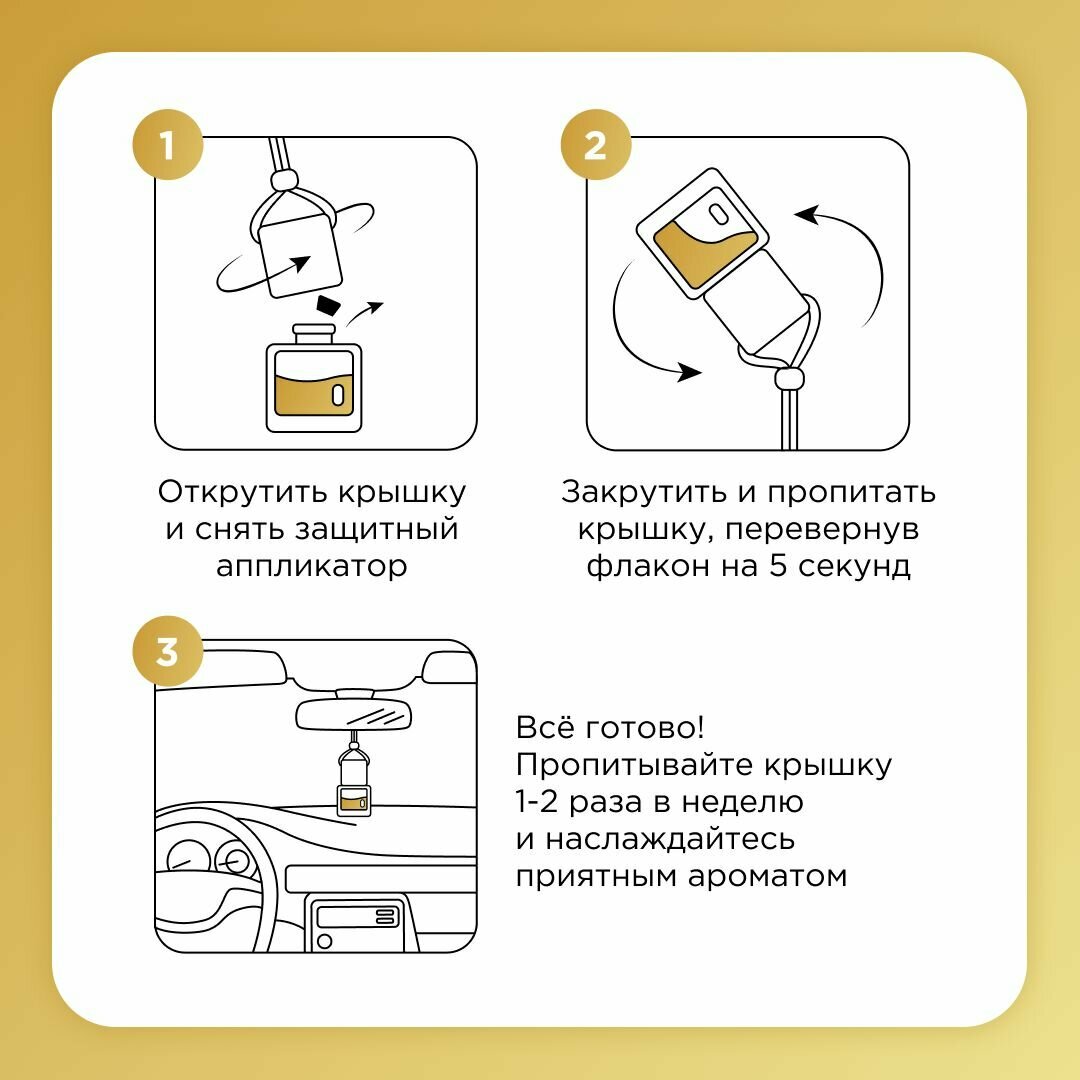 1

Открутить крышку и снять защитный аппликатор

2

Закрутить и пропитать крышку, перевернув флакон на 5 секунд

3

Всё готово! Пропитывайте крышку 1-2 раза в неделю и наслаждайтесь приятным ароматом