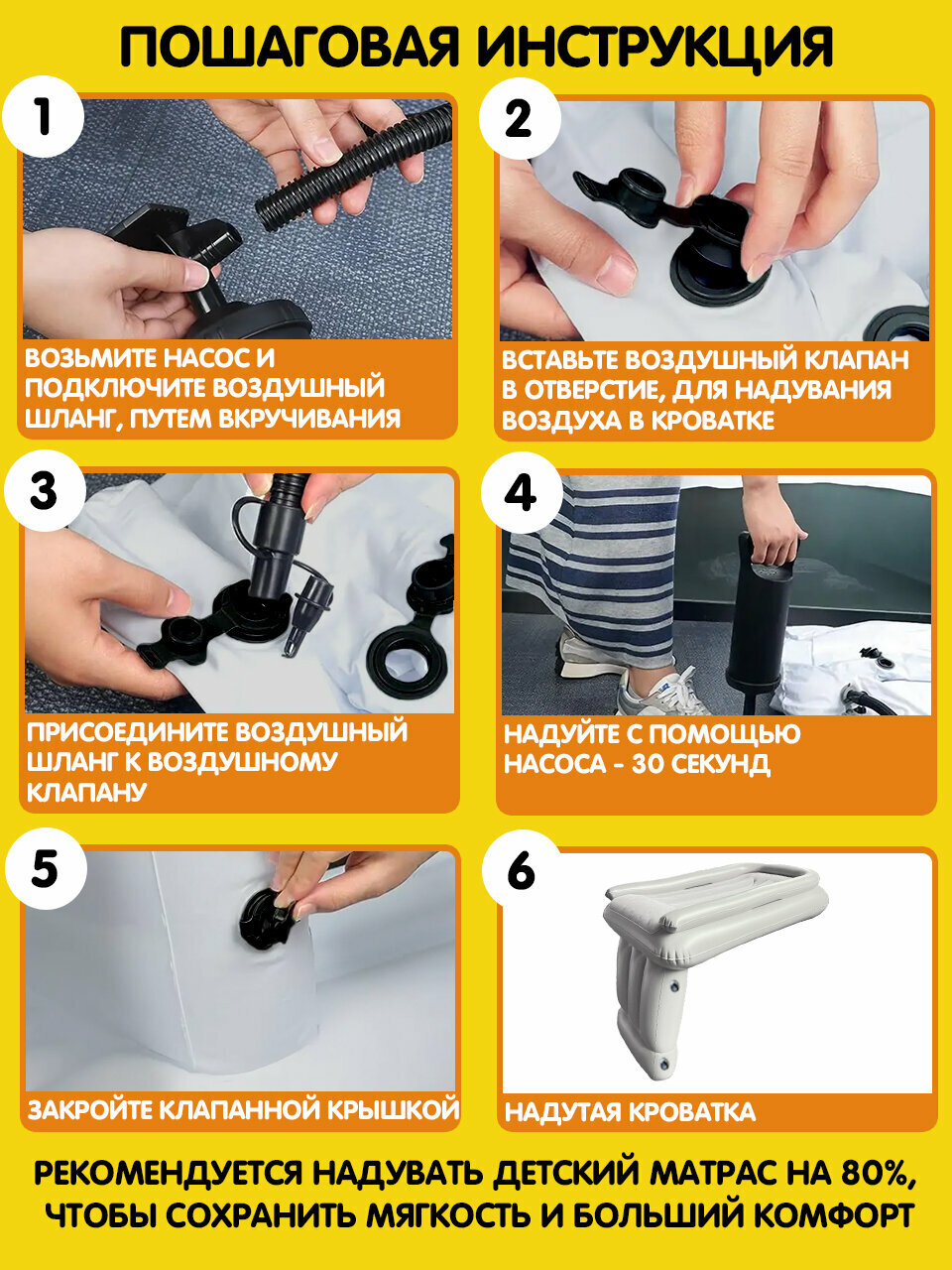 ПОШАГОВАЯ ИНСТРУКЦИЯ

1

ВОЗЬМИТЕ НАСОС И ПОДКЛЮЧИТЕ ВОЗДУШНЫЙ ШЛАНГ, ПУТЕМ ВКРУЧИВАНИЯ

2

ВСТАВЬТЕ ВОЗДУШНЫЙ КЛАПАН В ОТВЕРСТИЕ, ДЛЯ НАДУВАНИЯ ВОЗДУХА В КРОВАТКЕ

3

ПРИСОЕДИНИТЕ ВОЗДУШНЫЙ ШЛАНГ К ВОЗДУШНОМУ КЛАПАНУ

4

НАДУЙТЕ С ПОМОЩЬЮ НАСОСА - 30 СЕКУНД

5

ЗАКРОЙТЕ КЛАПАННОЙ КРЫШКОЙ

6

НАДУТАЯ КРОВАТКА

РЕКОМЕНДУЕТСЯ НАДУВАТЬ ДЕТСКИЙ МАТРАС НА 80%, ЧТОБЫ СОХРАНИТЬ МЯГКОСТЬ И БОЛЬШИЙ КОМФОРТ