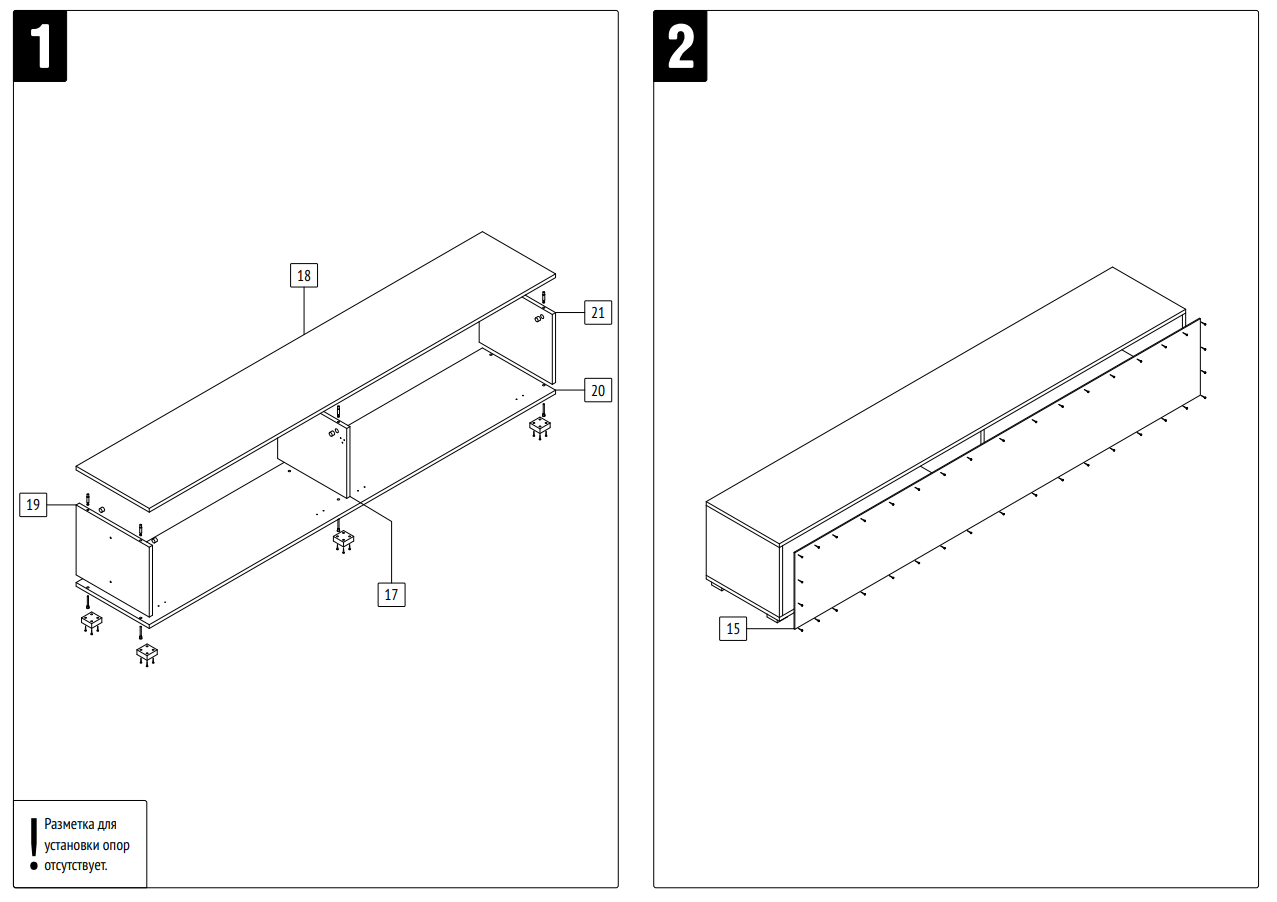 1

18

21

20

19

17

!
Разметка для установки опор отсутствует.

2

15