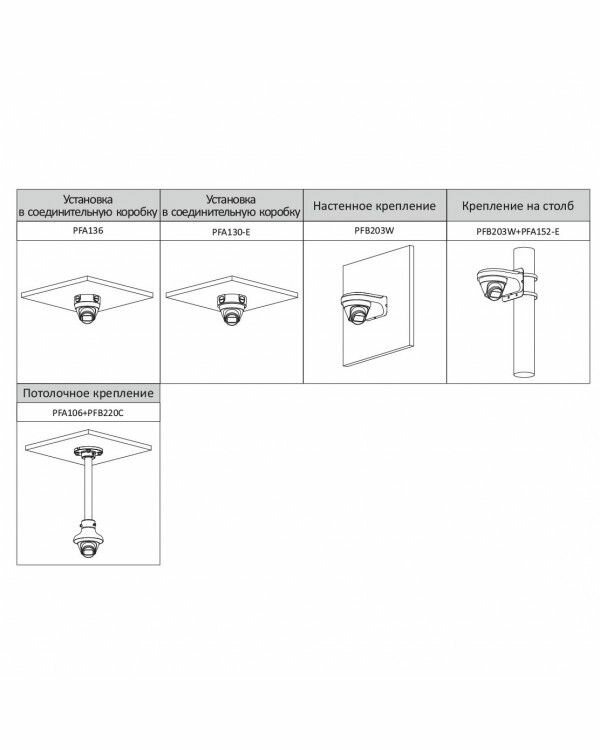 | Установка в соединительную коробку | Установка в соединительную коробку | Настенное крепление | Крепление на столб |
|---|---|---|---|
| PFA136 | PFA130-E | PFB203W | PFB203W+PFA152-E |

| Потолочное крепление |
|---|
| PFA106+PFB220C |