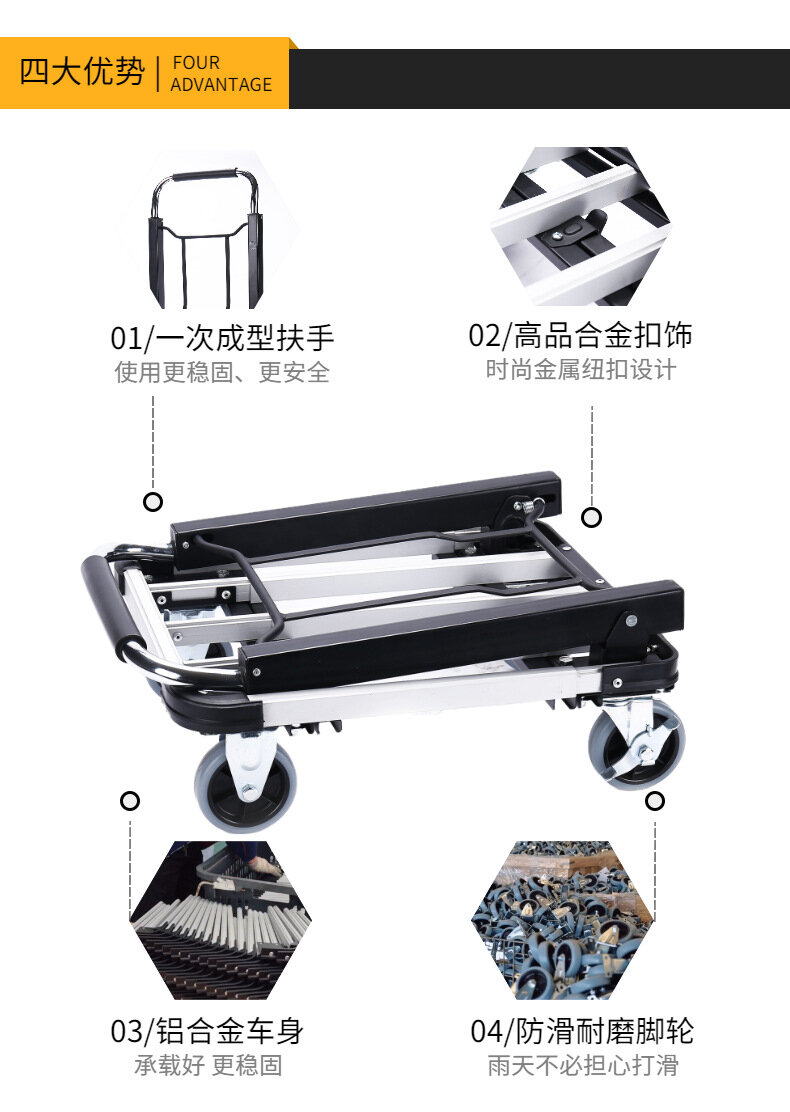 四大优势 | FOUR ADVANTAGE

01/一次成型扶手
使用更稳固、更安全

02/高品合金扣饰
时尚金属纽扣设计

03/铝合金车身
承载好 更稳固

04/防滑耐磨脚轮
雨天不必担心打滑