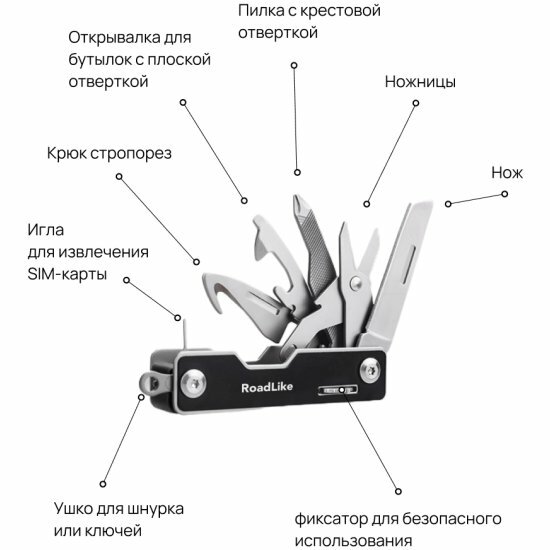 Пилка с крестовой отверткой

Открывалка для бутылок с плоской отверткой

Ножницы

Крюк стропорез

Нож

Игла для извлечения SIM-карты

RoadLike

Ушко для шнурка или ключей

фиксатор для безопасного использования