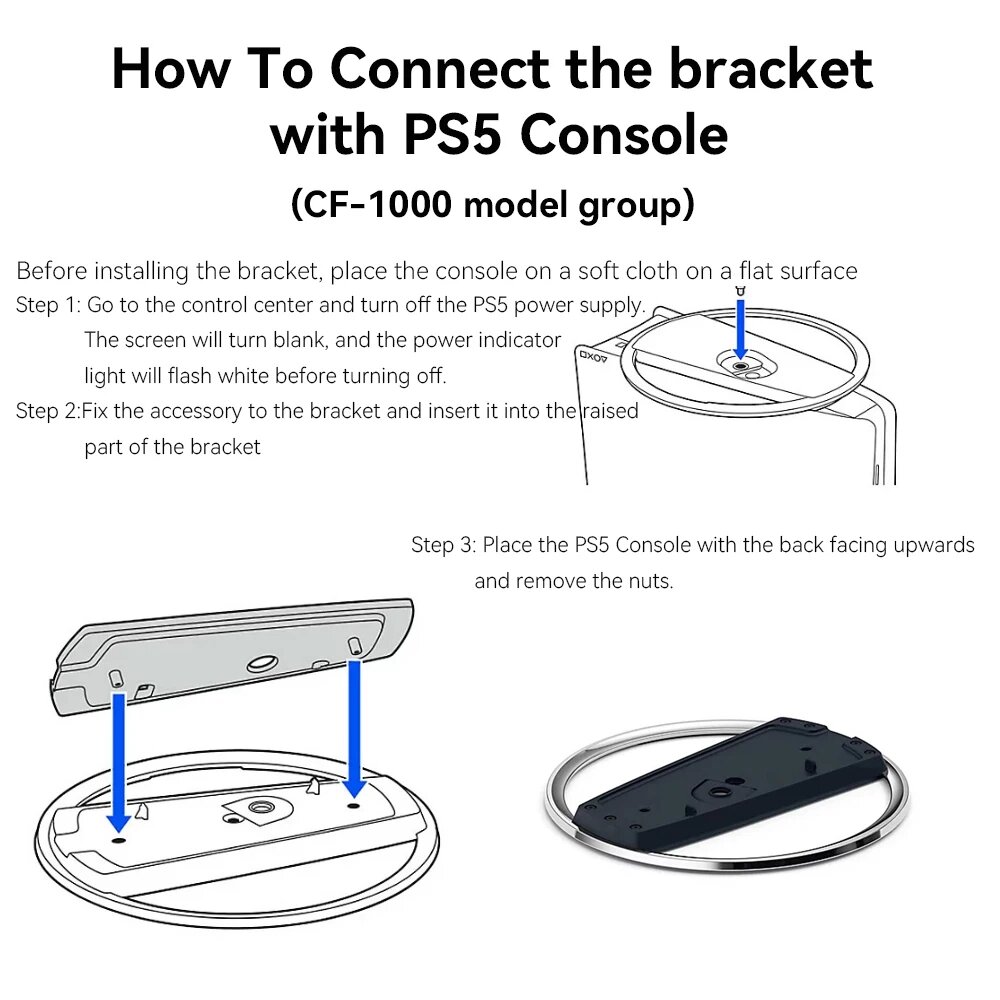 How To Connect the bracket with PS5 Console

(CF-1000 model group)

Before installing the bracket, place the console on a soft cloth on a flat surface

Step 1: Go to the control center and turn off the PS5 power supply. The screen will turn blank, and the power indicator light will flash white before turning off.

Step 2:Fix the accessory to the bracket and insert it into the raised part of the bracket

Step 3: Place the PS5 Console with the back facing upwards and remove the nuts.