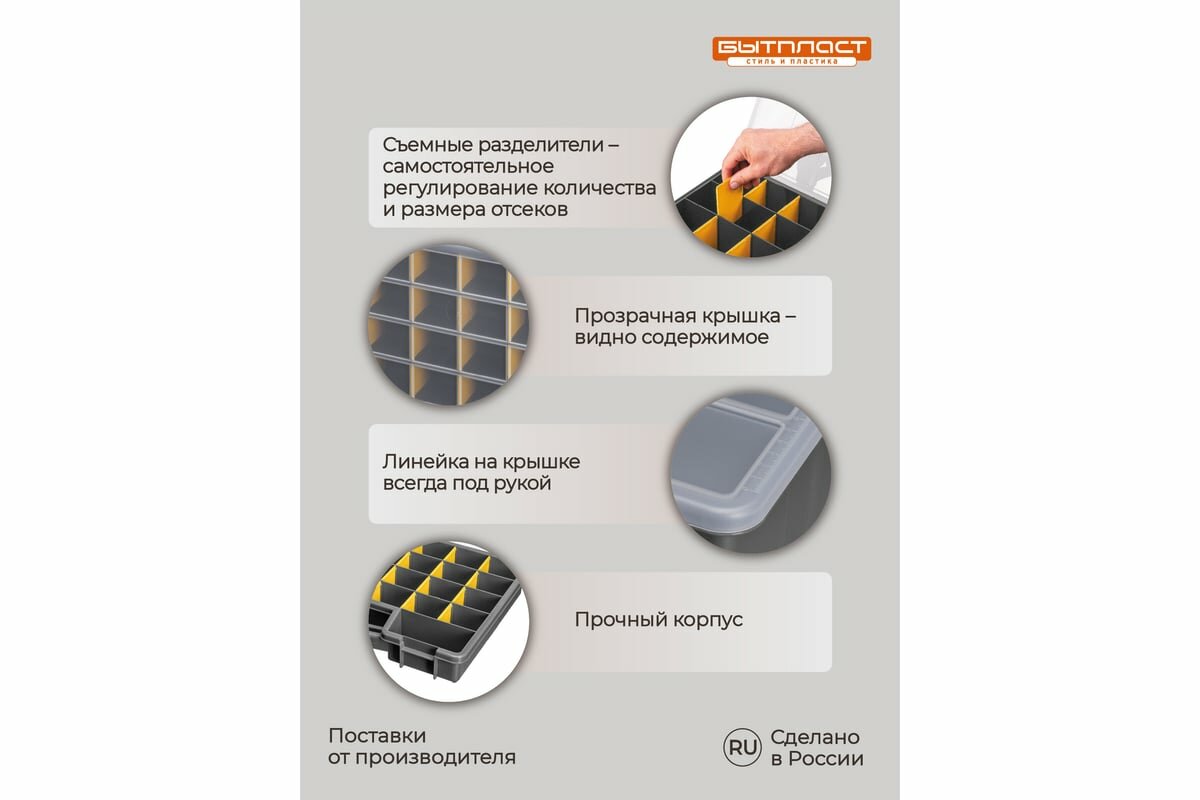 БЫТПЛАСТ
стиль и пластика

Съемные разделители – самостоятельное регулирование количества и размера отсеков

Прозрачная крышка – видно содержимое

Линейка на крышке всегда под рукой

Прочный корпус

Поставки от производителя

RU Сделано в России