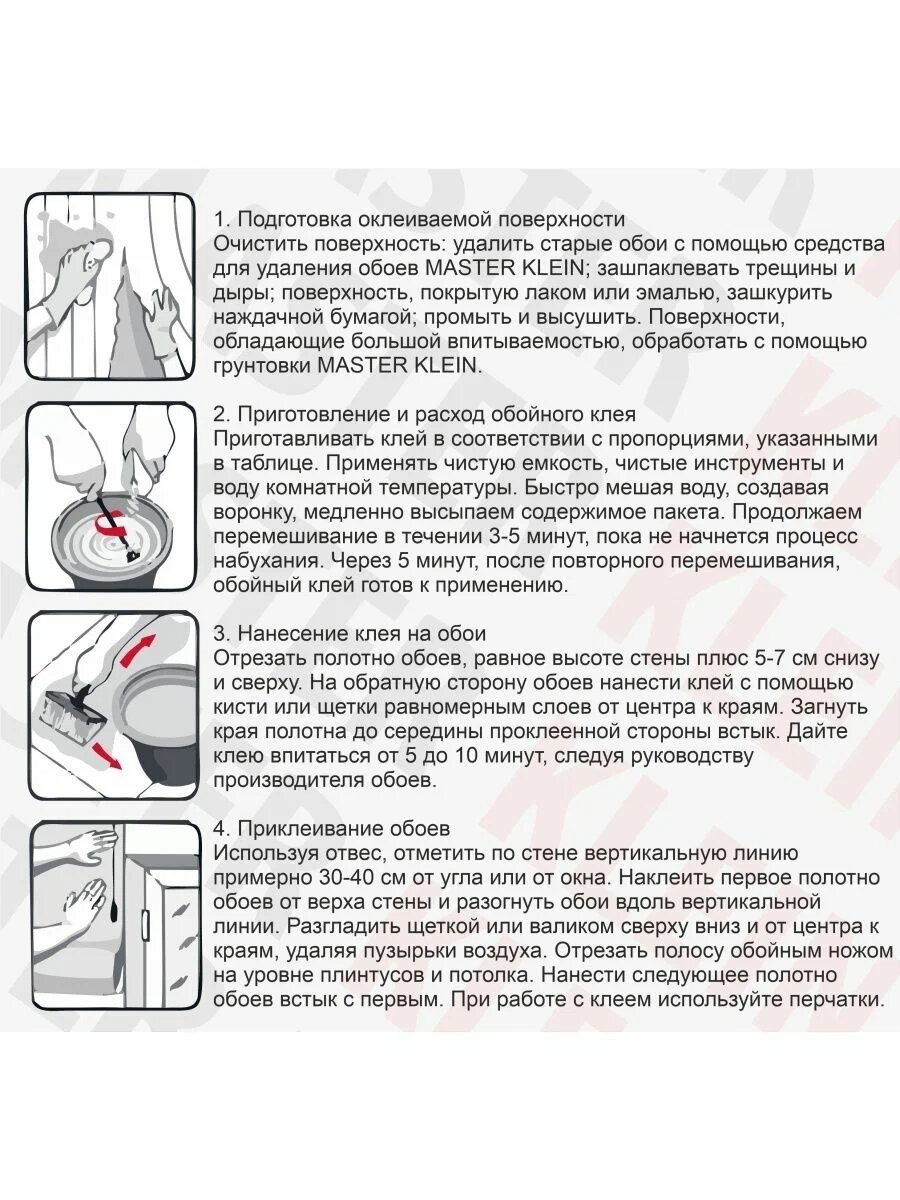 1. Подготовка оклеиваемой поверхности
Очистить поверхность: удалить старые обои с помощью средства для удаления обоев MASTER KLEIN; зашпаклевать трещины и дыры; поверхность, покрытую лаком или эмалью, зашкурить наждачной бумагой; промыть и высушить. Поверхности, обладающие большой впитываемостью, обработать с помощью грунтовки MASTER KLEIN.

2. Приготовление и расход обойного клея
Приготавливать клей в соответствии с пропорциями, указанными в таблице. Применять чистую емкость, чистые инструменты и воду комнатной температуры. Быстро мешая воду, создавая воронку, медленно высыпаем содержимое пакета. Продолжаем перемешивание в течении 3-5 минут, пока не начнется процесс набухания. Через 5 минут, после повторного перемешивания, обойный клей готов к применению.

3. Нанесение клея на обои
Отрезать полотно обоев, равное высоте стены плюс 5-7 см снизу и сверху. На обратную сторону обоев нанести клей с помощью кисти или щетки равномерным слоев от центра к краям. Загнуть края полотна до середины проклеенной стороны встык. Дайте клею впитаться от 5 до 10 минут, следуя руководству производителя обоев.

4. Приклеивание обоев
Используя отвес, отметить по стене вертикальную линию примерно 30-40 см от угла или от окна. Наклеить первое полотно обоев от верха стены и разогнуть обои вдоль вертикальной линии. Разгладить щеткой или валиком сверху вниз и от центра к краям, удаляя пузырьки воздуха. Отрезать полосу обойным ножом на уровне плинтусов и потолка. Нанести следующее полотно обоев встык с первым. При работе с клеем используйте перчатки.