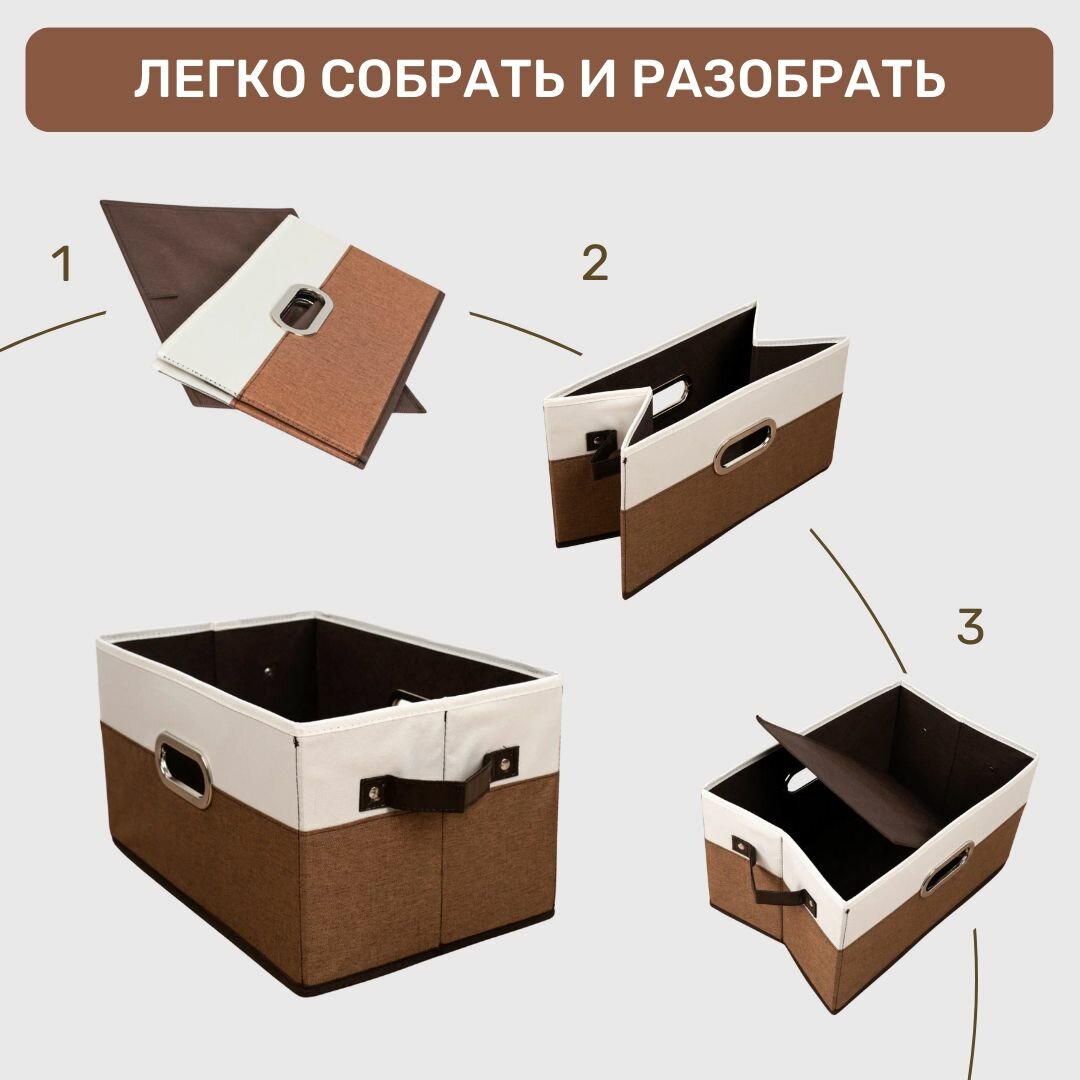 ЛЕГКО СОБРАТЬ И РАЗОБРАТЬ

1

2

3