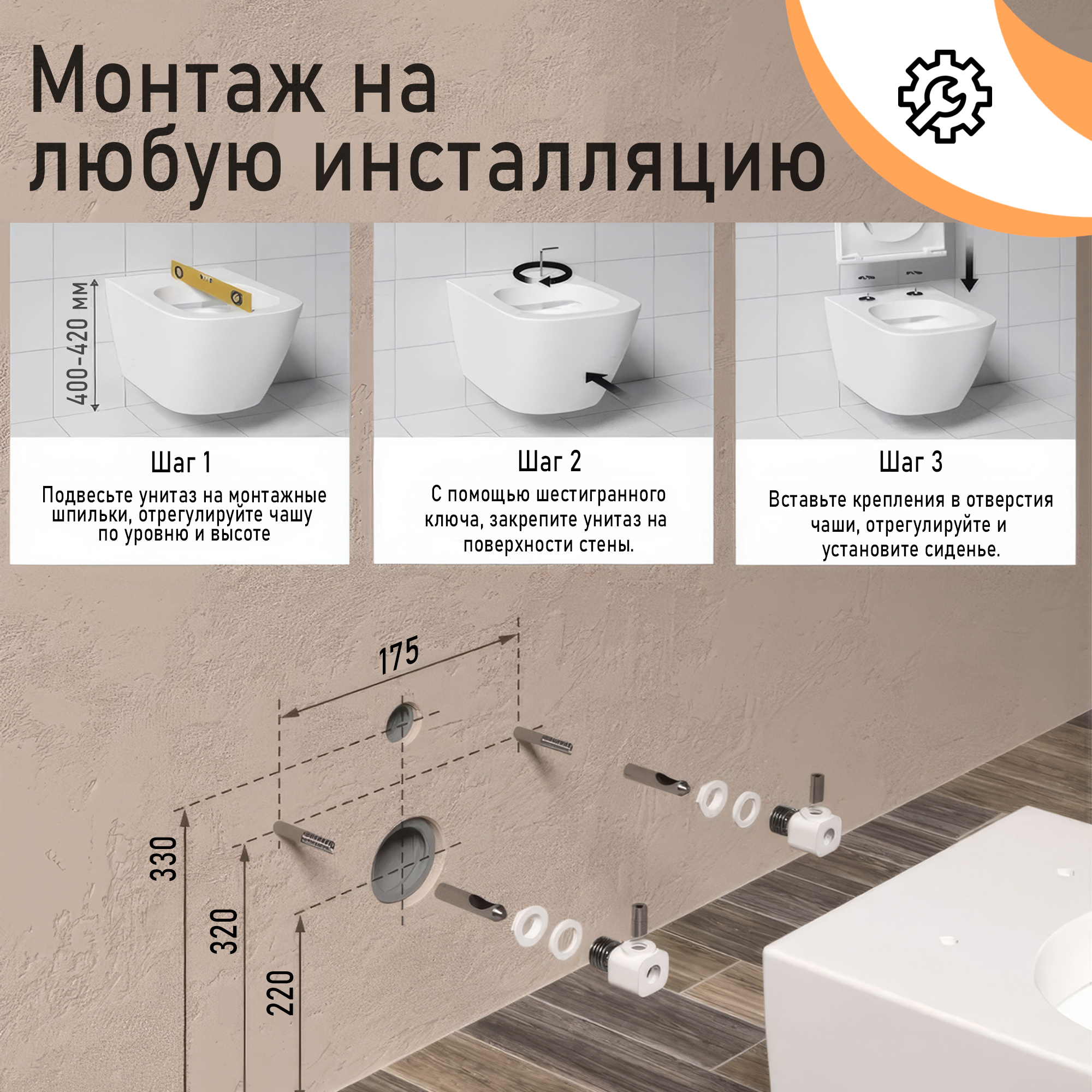 Монтаж на любую инсталляцию

400-420 мм

Шаг 1
Подвесьте унитаз на монтажные шпильки, отрегулируйте чашу по уровню и высоте

Шаг 2
С помощью шестигранного ключа, закрепите унитаз на поверхности стены.

Шаг 3
Вставьте крепления в отверстия чаши, отрегулируйте и установите сиденье.

175
330
320
220