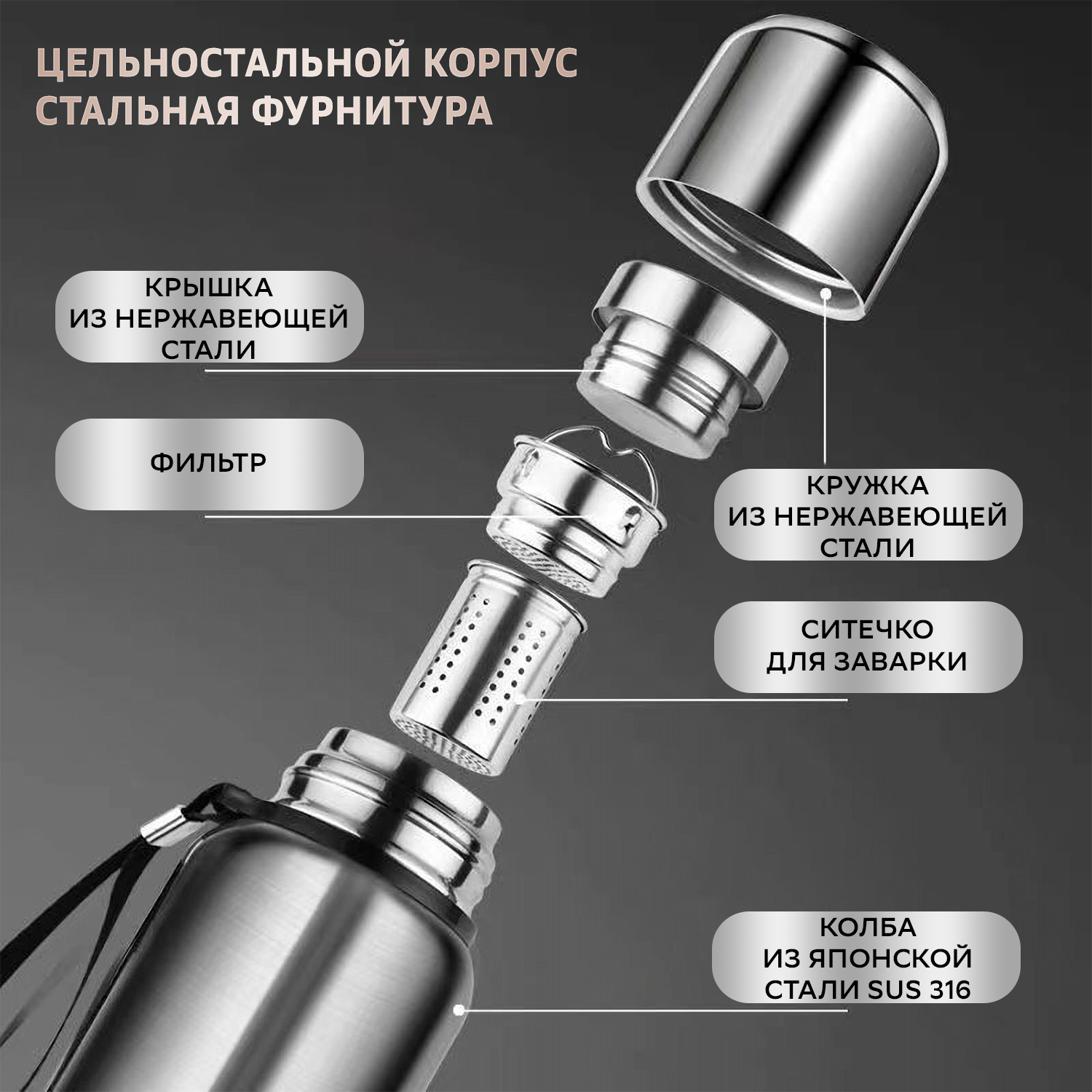 ЦЕЛЬНОСТАЛЬНОЙ КОРПУС
СТАЛЬНАЯ ФУРНИТУРА

КРЫШКА
ИЗ НЕРЖАВЕЮЩЕЙ
СТАЛИ

ФИЛЬТР

КРУЖКА
ИЗ НЕРЖАВЕЮЩЕЙ
СТАЛИ

СИТЕЧКО
ДЛЯ ЗАВАРКИ

КОЛБА
ИЗ ЯПОНСКОЙ
СТАЛИ SUS 316