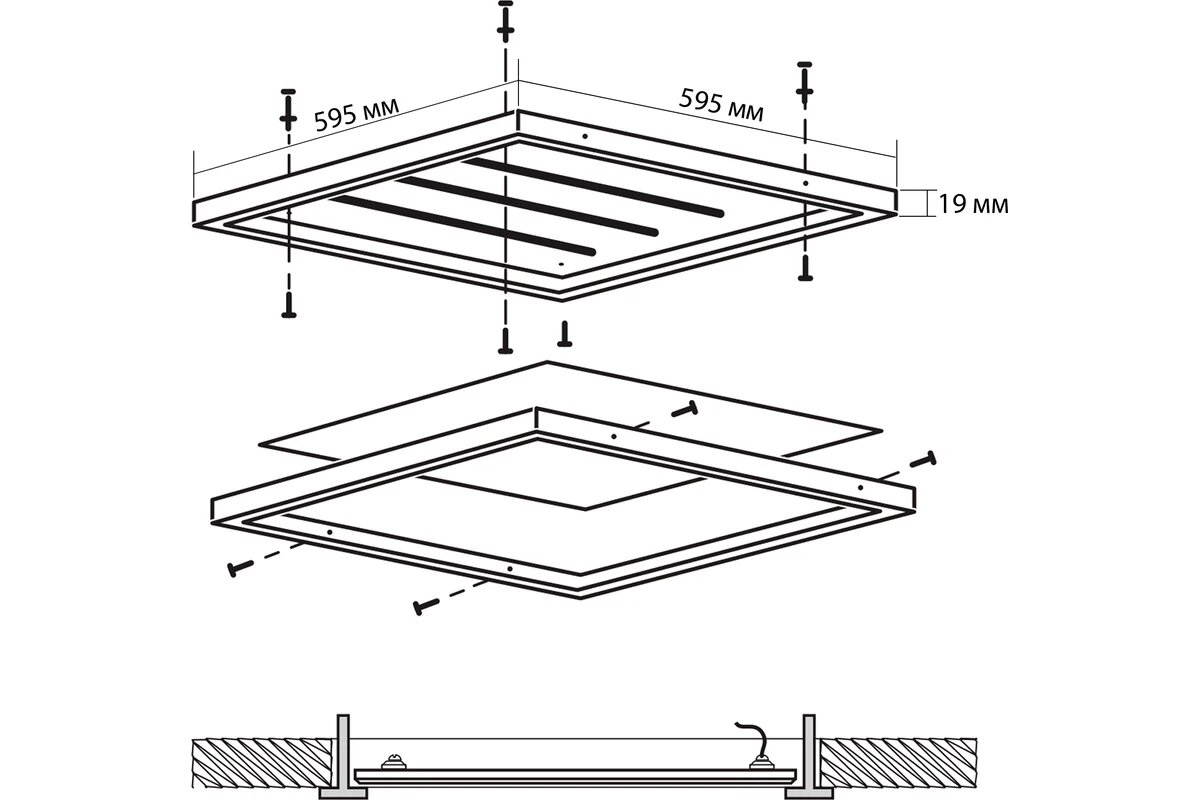 595 мм
595 мм
19 мм