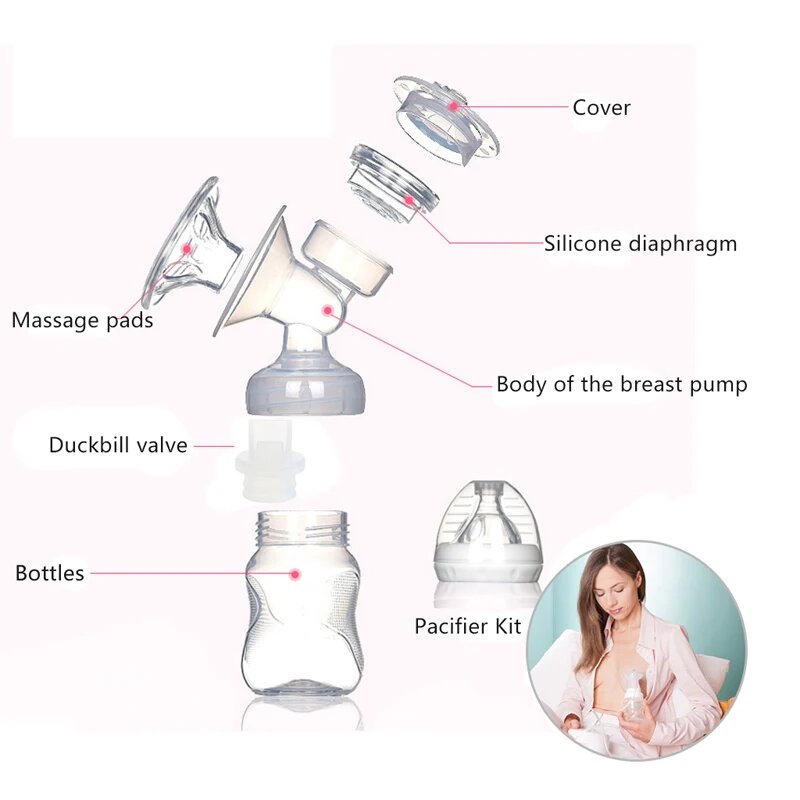 Cover

Silicone diaphragm

Massage pads

Body of the breast pump

Duckbill valve

Bottles

Pacifier Kit