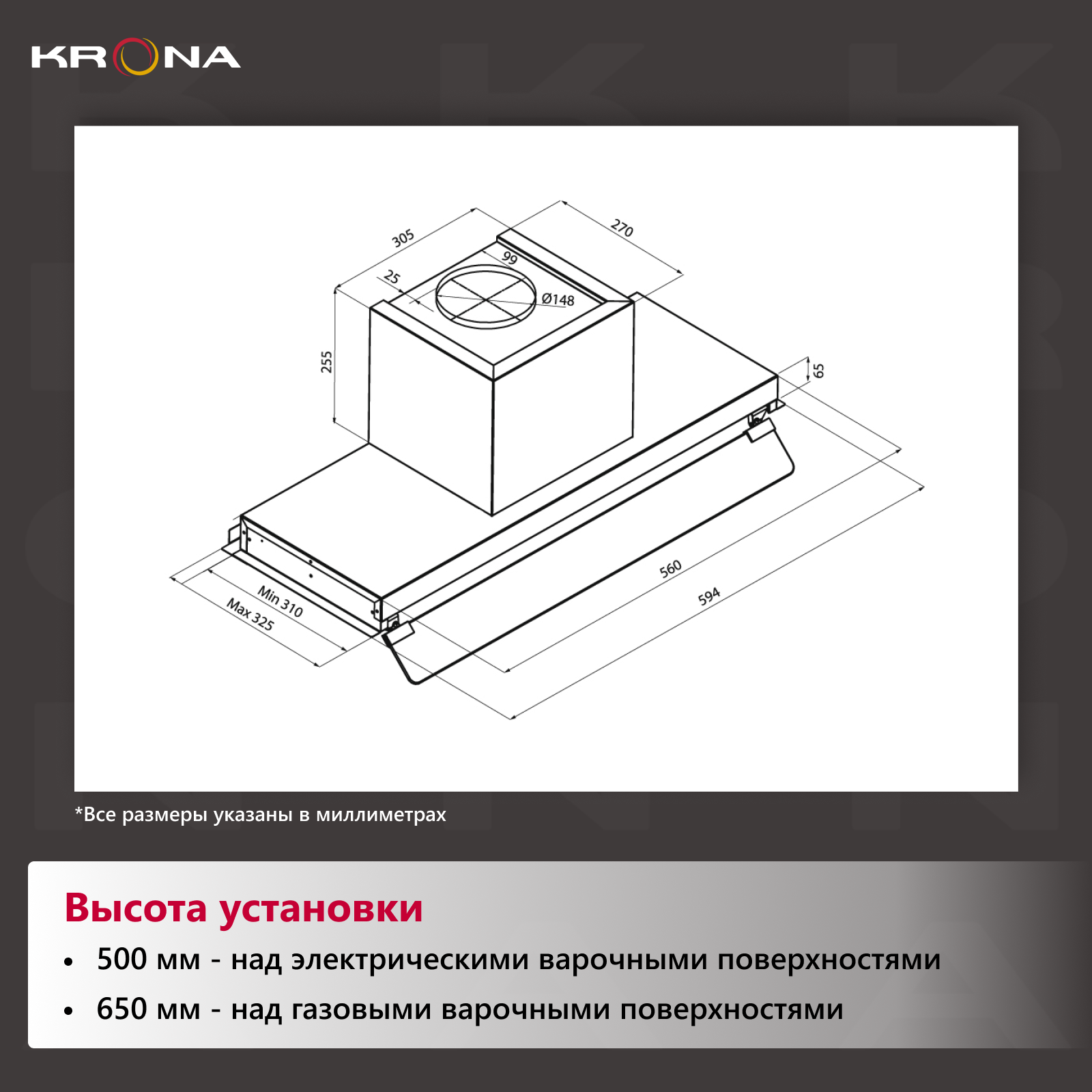 KRONA

305
270
99
25
Ø148
255
65
560
594
Min 310
Max 325

*Все размеры указаны в миллиметрах

Высота установки

• 500 мм - над электрическими варочными поверхностями
• 650 мм - над газовыми варочными поверхностями