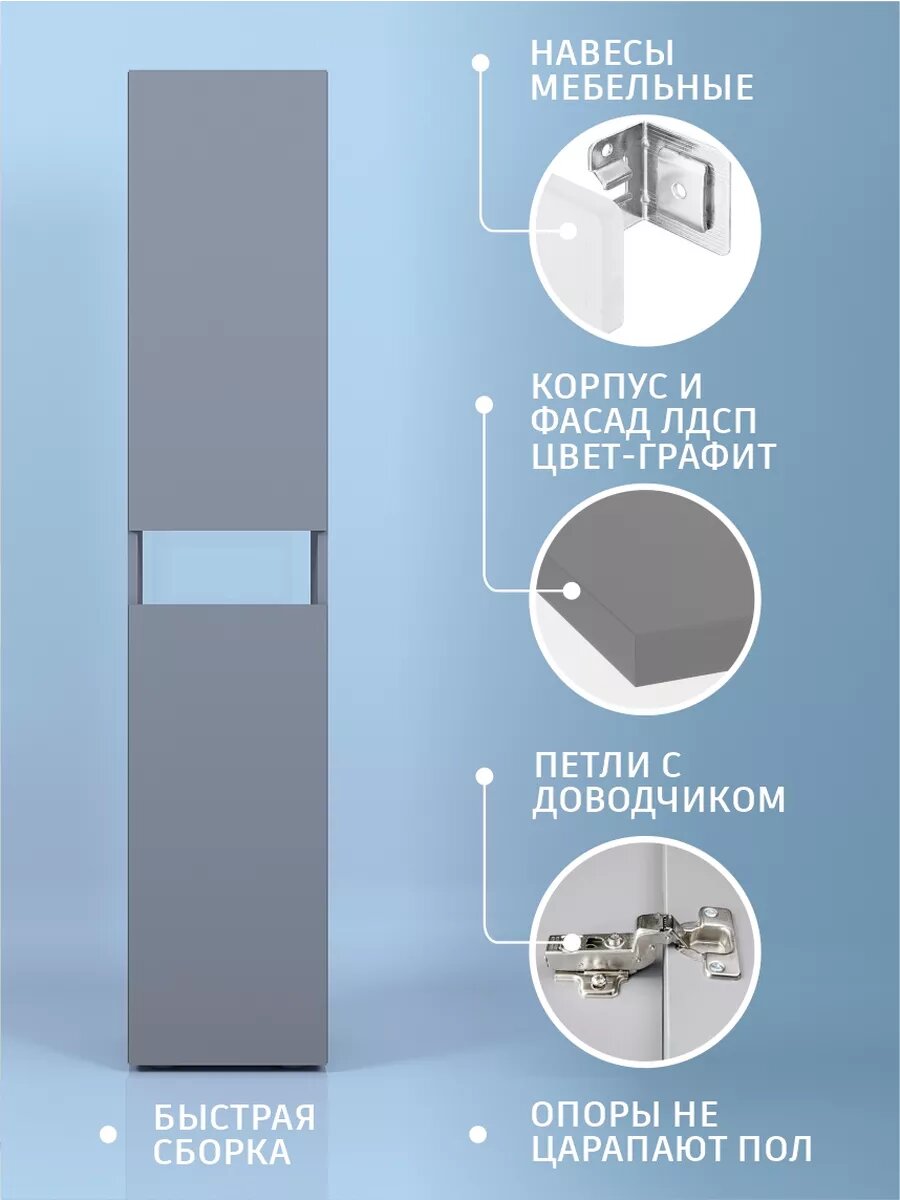 НАВЕСЫ МЕБЕЛЬНЫЕ

КОРПУС И ФАСАД ЛДСП ЦВЕТ-ГРАФИТ

ПЕТЛИ С ДОВОДЧИКОМ

БЫСТРАЯ СБОРКА

ОПОРЫ НЕ ЦАРАПАЮТ ПОЛ