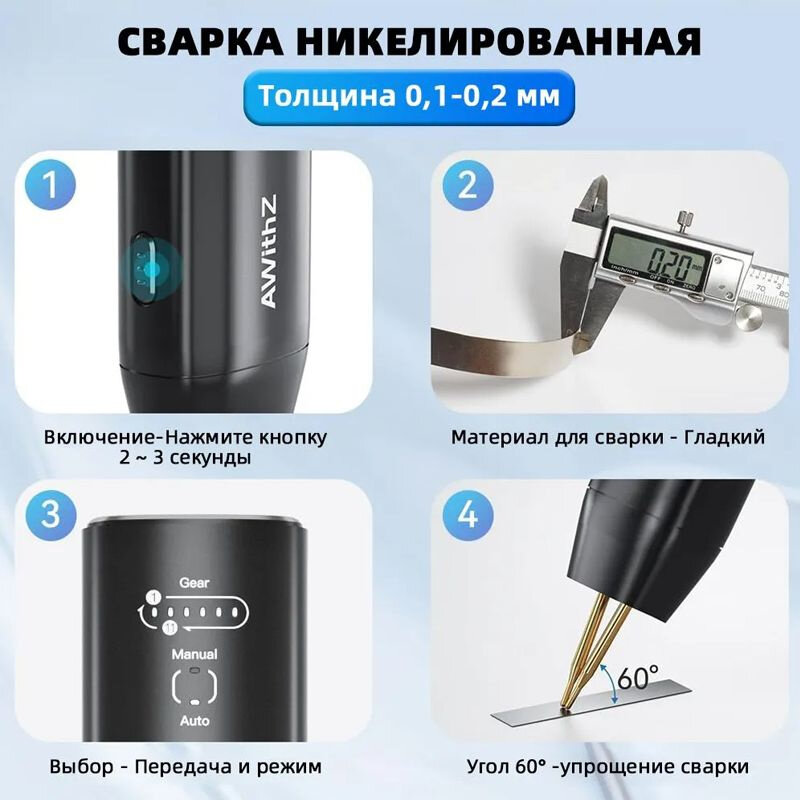 СВАРКА НИКЕЛИРОВАННАЯ

Толщина 0,1-0,2 мм

1

AWithZ

Включение-Нажмите кнопку 2 ~ 3 секунды

2

0.20 mm

inch/mm OFF ON ZERO

70 80

Материал для сварки - Гладкий

3

Gear

1

11

Manual

Auto

Выбор - Передача и режим

4

60°

Угол 60° -упрощение сварки