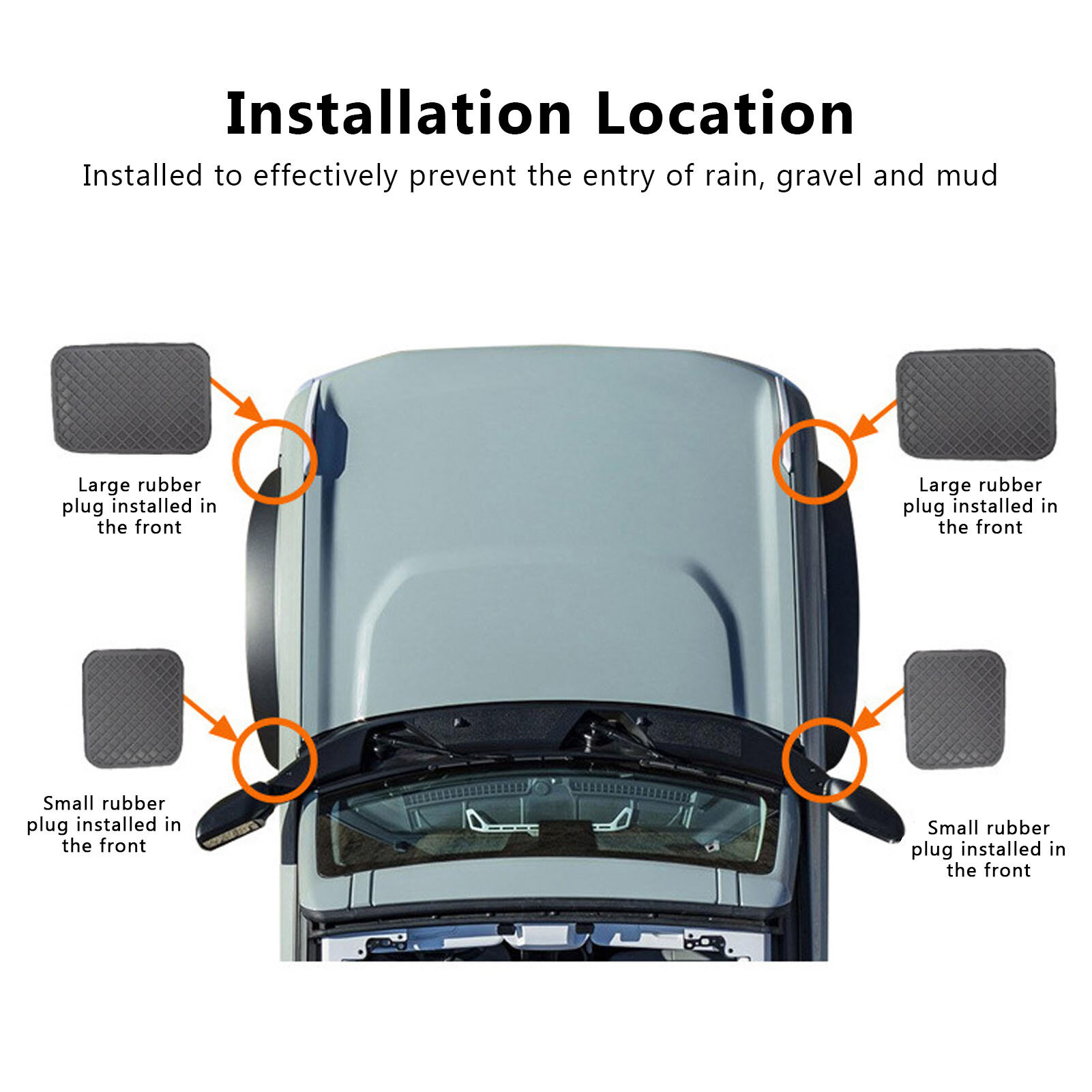 Installation Location

Installed to effectively prevent the entry of rain, gravel and mud

Large rubber plug installed in the front

Large rubber plug installed in the front

Small rubber plug installed in the front

Small rubber plug installed in the front