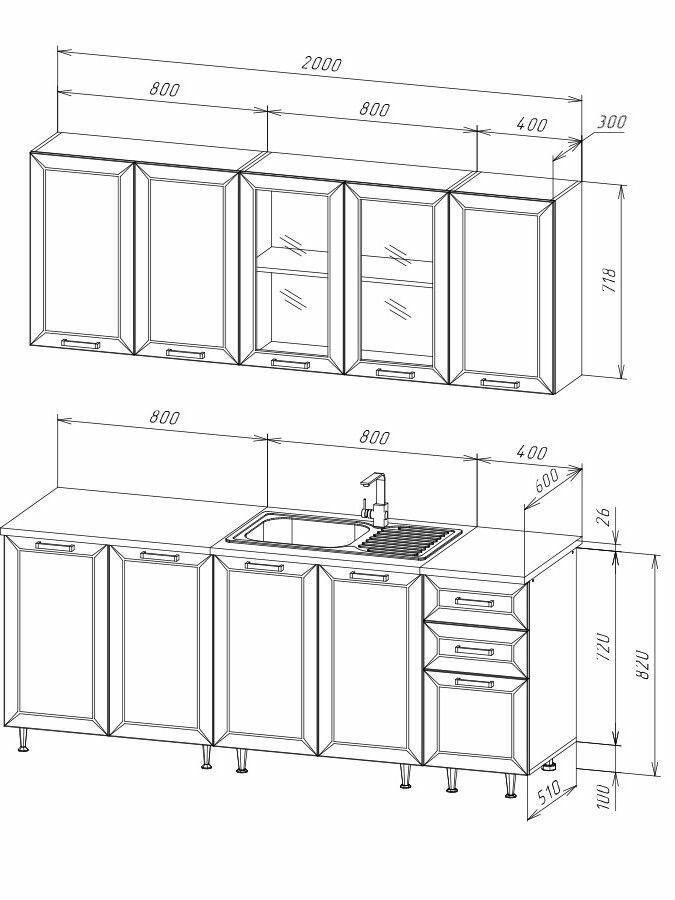 2000
800
800
400
300
718
800
800
400
600
26
720
820
100
510