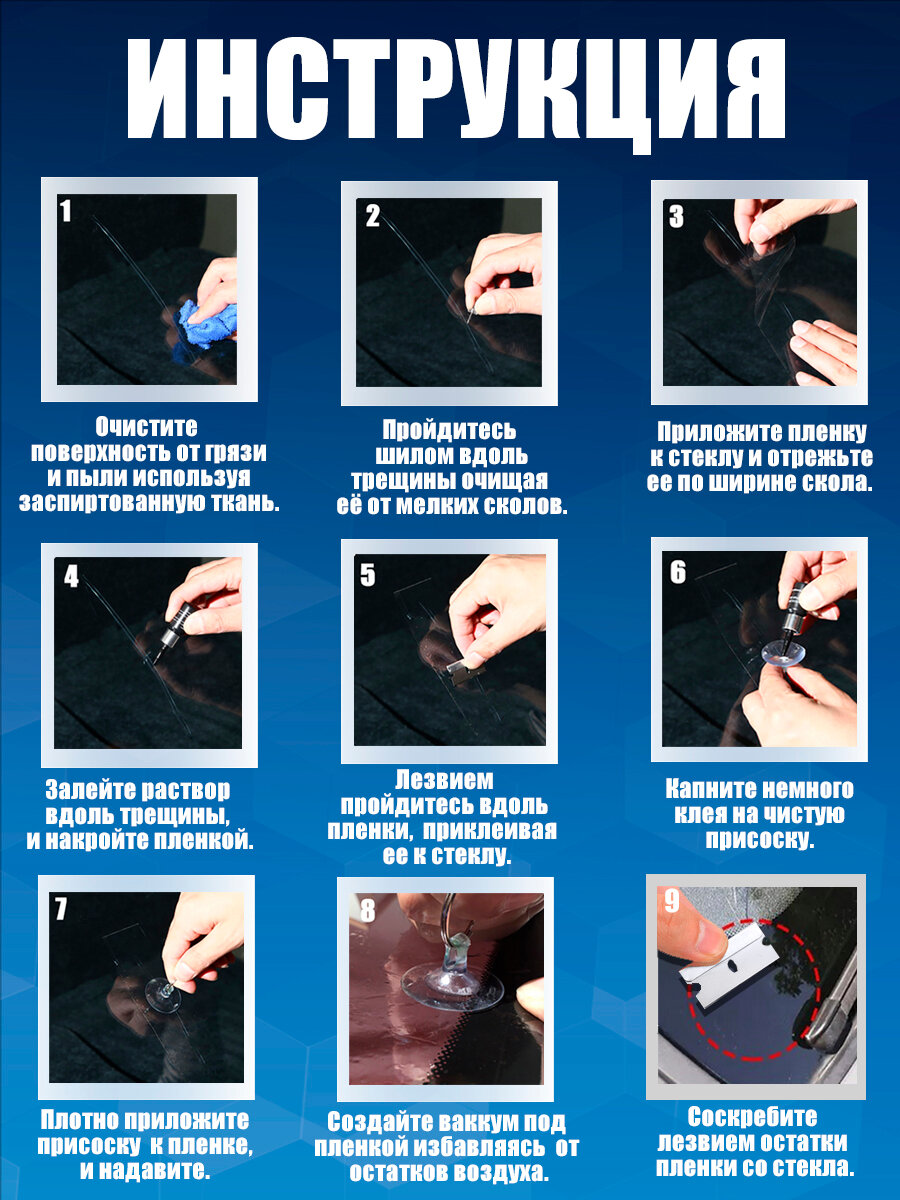 ИНСТРУКЦИЯ

1

Очистите поверхность от грязи и пыли используя заспиртованную ткань.

2

Пройдитесь шилом вдоль трещины очищая её от мелких сколов.

3

Приложите пленку к стеклу и отрежьте ее по ширине скола.

4

Залейте раствор вдоль трещины, и накройте пленкой.

5

Лезвием пройдитесь вдоль пленки, приклеивая ее к стеклу.

6

Капните немного клея на чистую присоску.

7

Плотно приложите присоску к пленке, и надавите.

8

Создайте ваккум под пленкой избавляясь от остатков воздуха.

9

Соскребите лезвием остатки пленки со стекла.