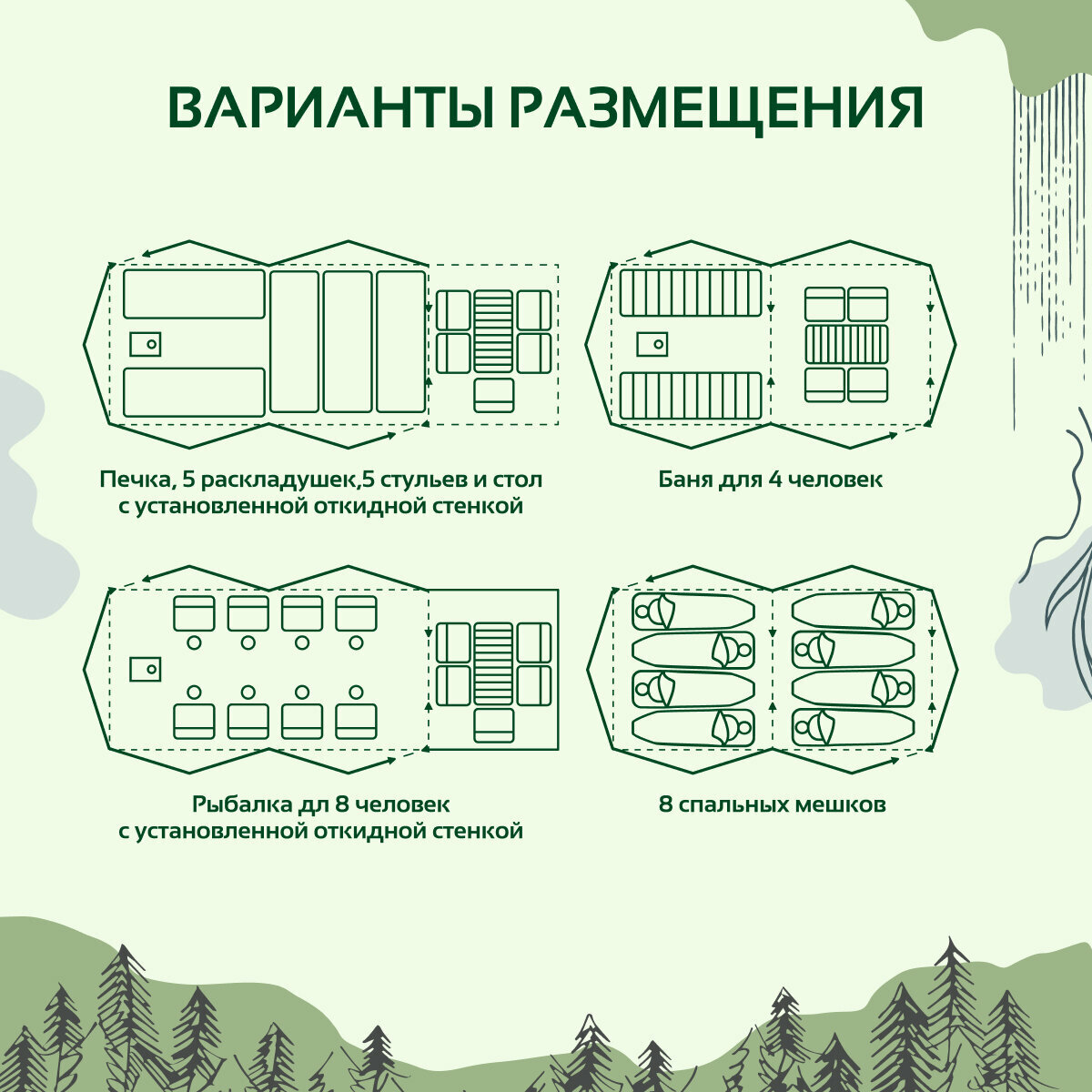 ВАРИАНТЫ РАЗМЕЩЕНИЯ

Печка, 5 раскладушек,5 стульев и стол с установленной откидной стенкой

Баня для 4 человек

Рыбалка дл 8 человек с установленной откидной стенкой

8 спальных мешков