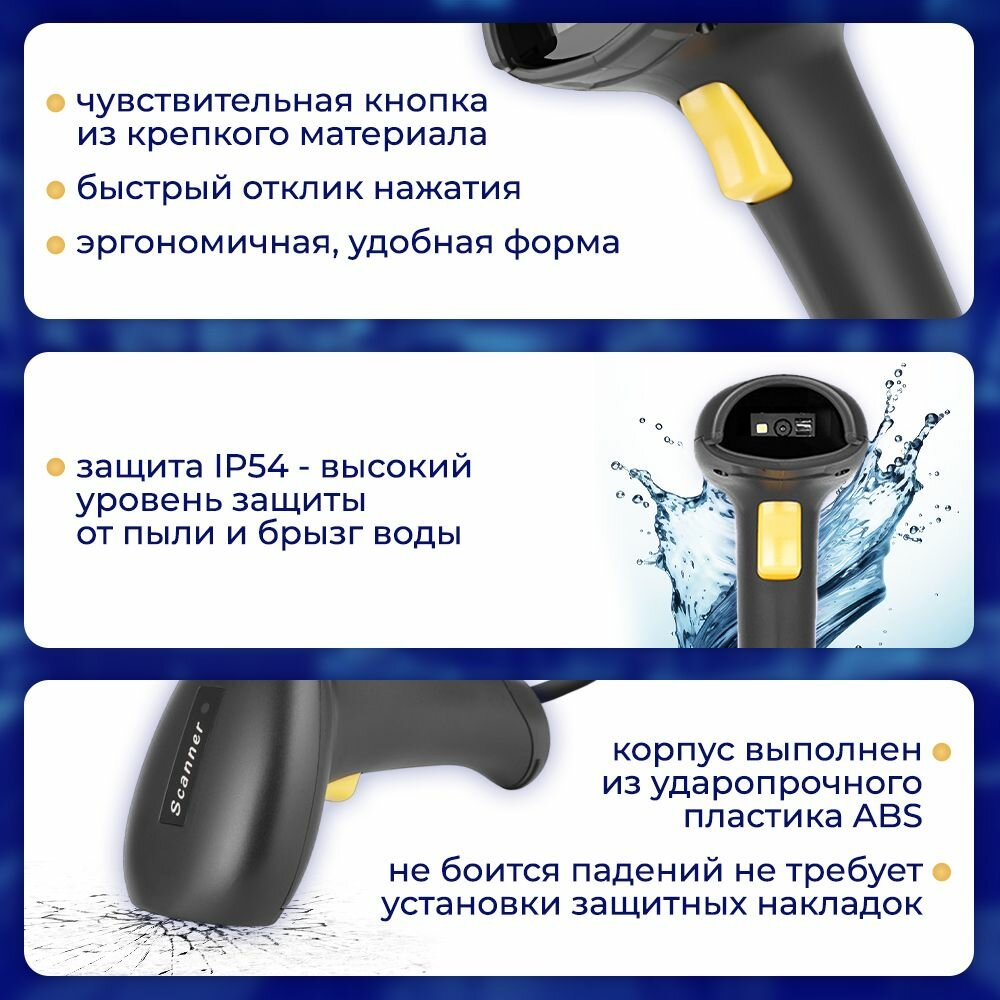 чувствительная кнопка из крепкого материала

быстрый отклик нажатия

эргономичная, удобная форма

защита IP54 - высокий уровень защиты от пыли и брызг воды

Scanner

корпус выполнен из ударопрочного пластика ABS

не боится падений не требует установки защитных накладок