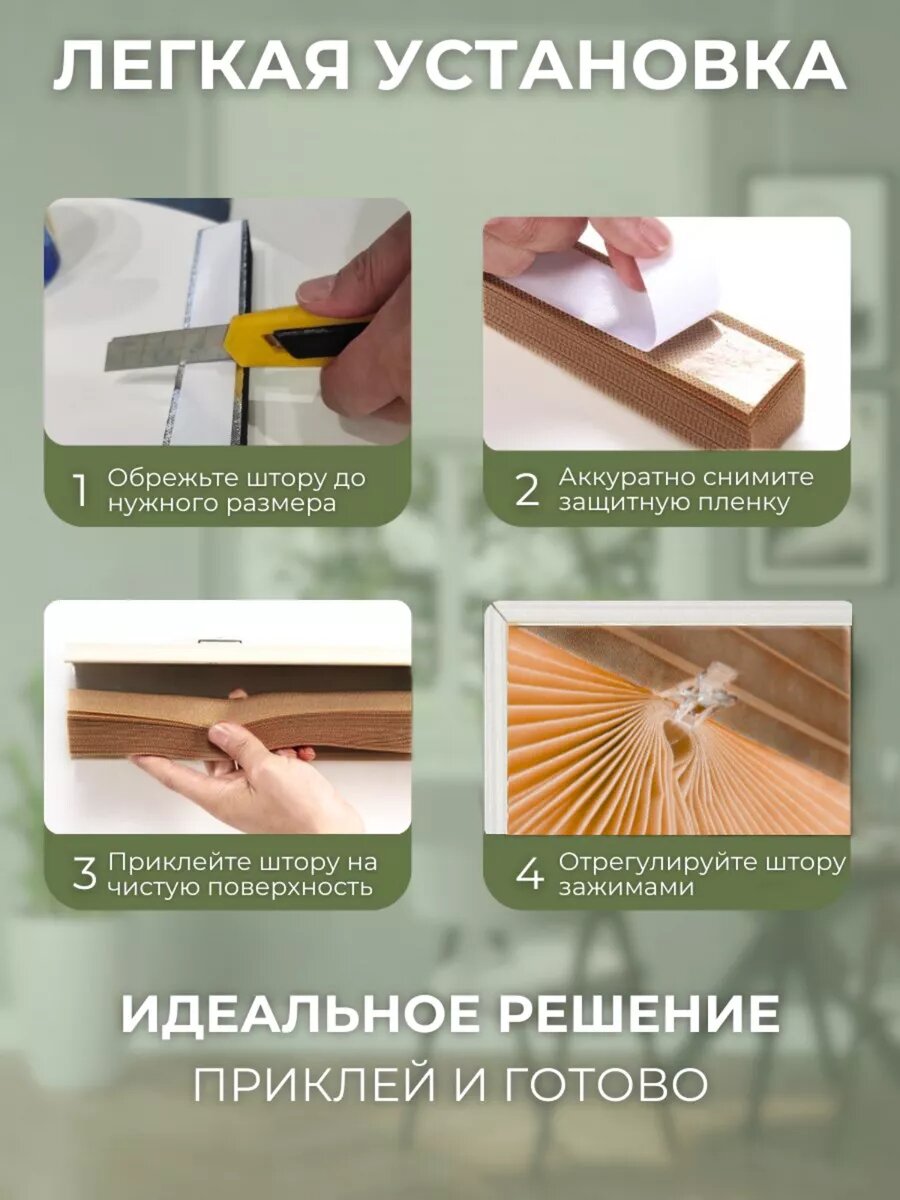 ЛЕГКАЯ УСТАНОВКА

1 Обрежьте штору до нужного размера

2 Аккуратно снимите защитную пленку

3 Приклейте штору на чистую поверхность

4 Отрегулируйте штору зажимами

ИДЕАЛЬНОЕ РЕШЕНИЕ
ПРИКЛЕЙ И ГОТОВО