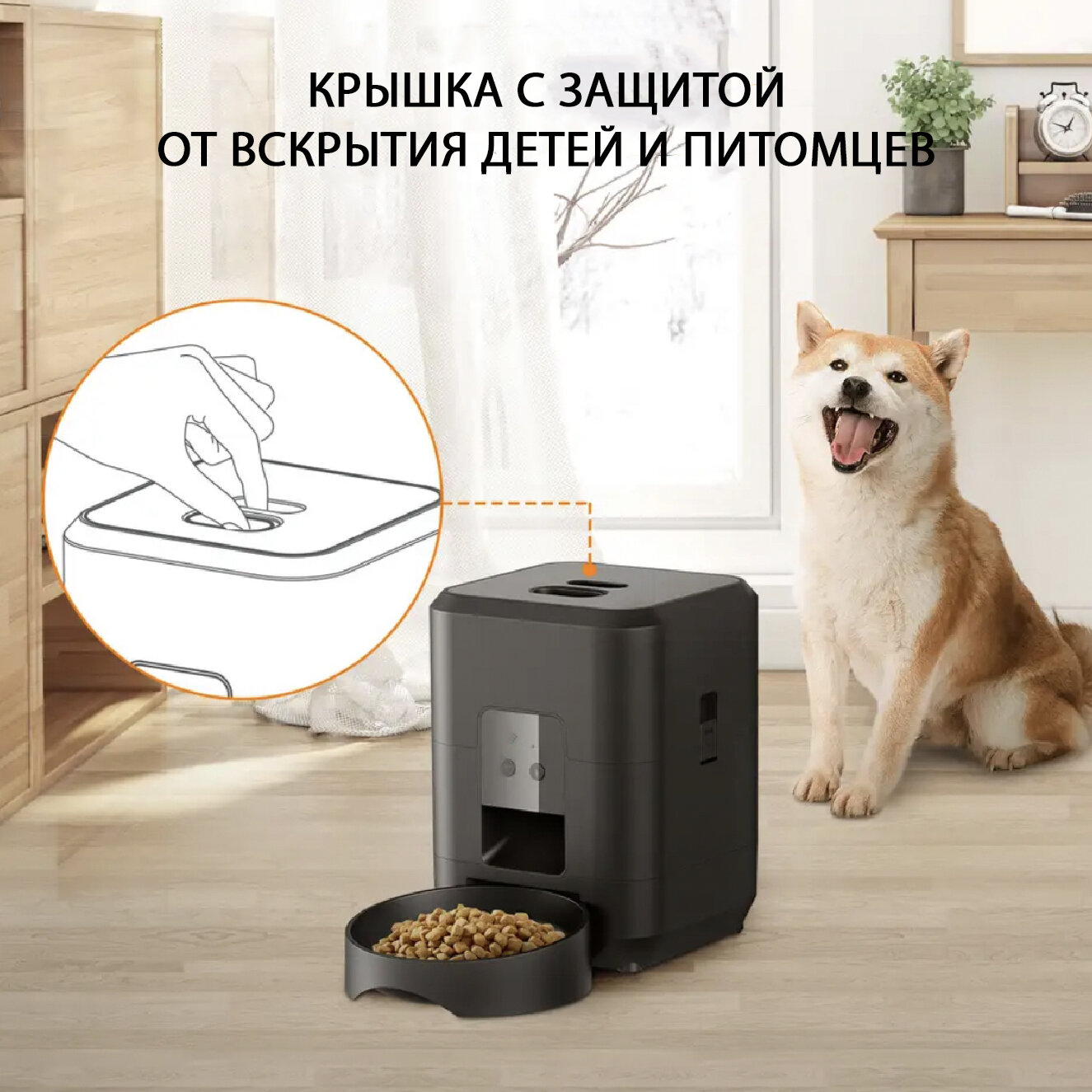 КРЫШКА С ЗАЩИТОЙ
ОТ ВСКРЫТИЯ ДЕТЕЙ И ПИТОМЦЕВ