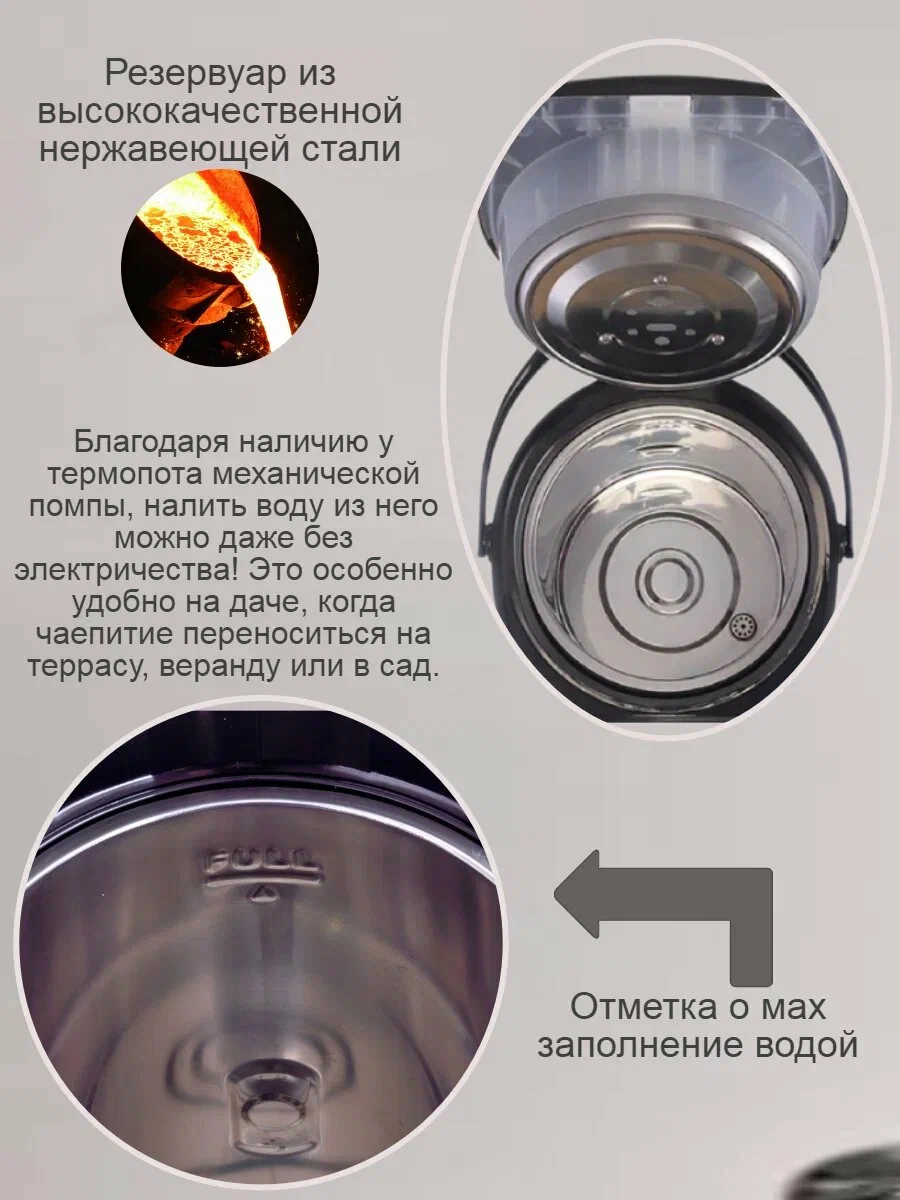 Резервуар из высококачественной нержавеющей стали

Благодаря наличию у термопота механической помпы, налить воду из него можно даже без электричества! Это особенно удобно на даче, когда чаепитие переноситься на террасу, веранду или в сад.

FULL

Отметка о мах заполнение водой