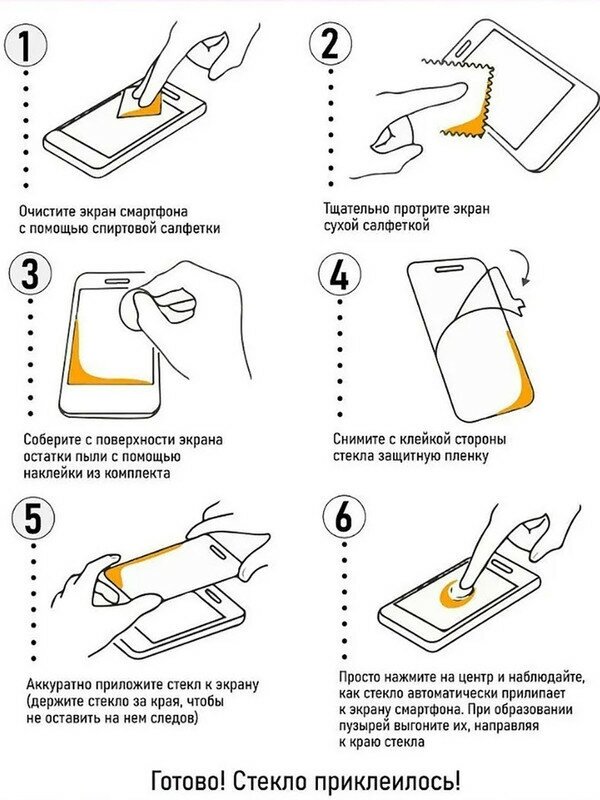 1

Очистите экран смартфона с помощью спиртовой салфетки

2

Тщательно протрите экран сухой салфеткой

3

Соберите с поверхности экрана остатки пыли с помощью наклейки из комплекта

4

Снимите с клейкой стороны стекла защитную пленку

5

Аккуратно приложите стекл к экрану (держите стекло за края, чтобы не оставить на нем следов)

6

Просто нажмите на центр и наблюдайте, как стекло автоматически прилипает к экрану смартфона. При образовании пузырей выгоните их, направляя к краю стекла

Готово! Стекло приклеилось!