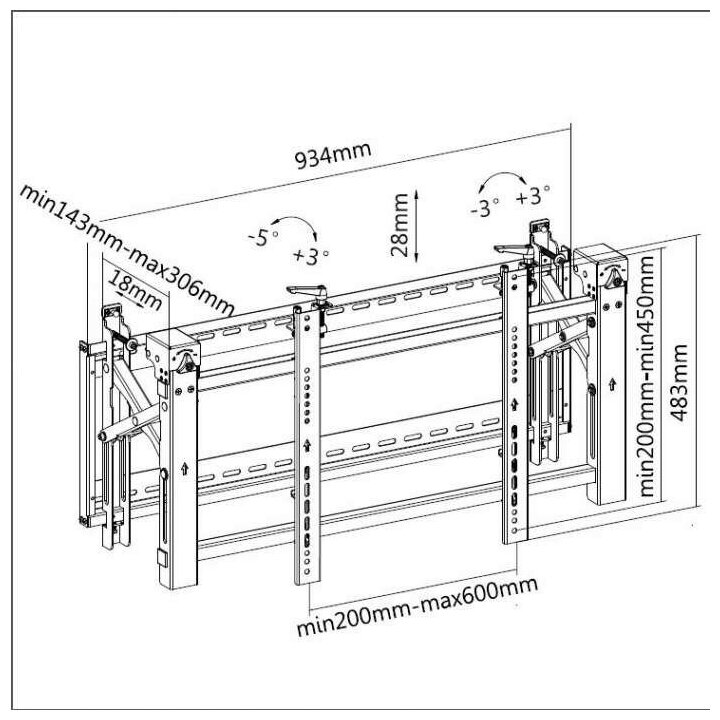 934mm

min143mm-max306mm

18mm

-5°

+3°

28mm

-3°

+3°

min200mm-min450mm

483mm

min200mm-max600mm